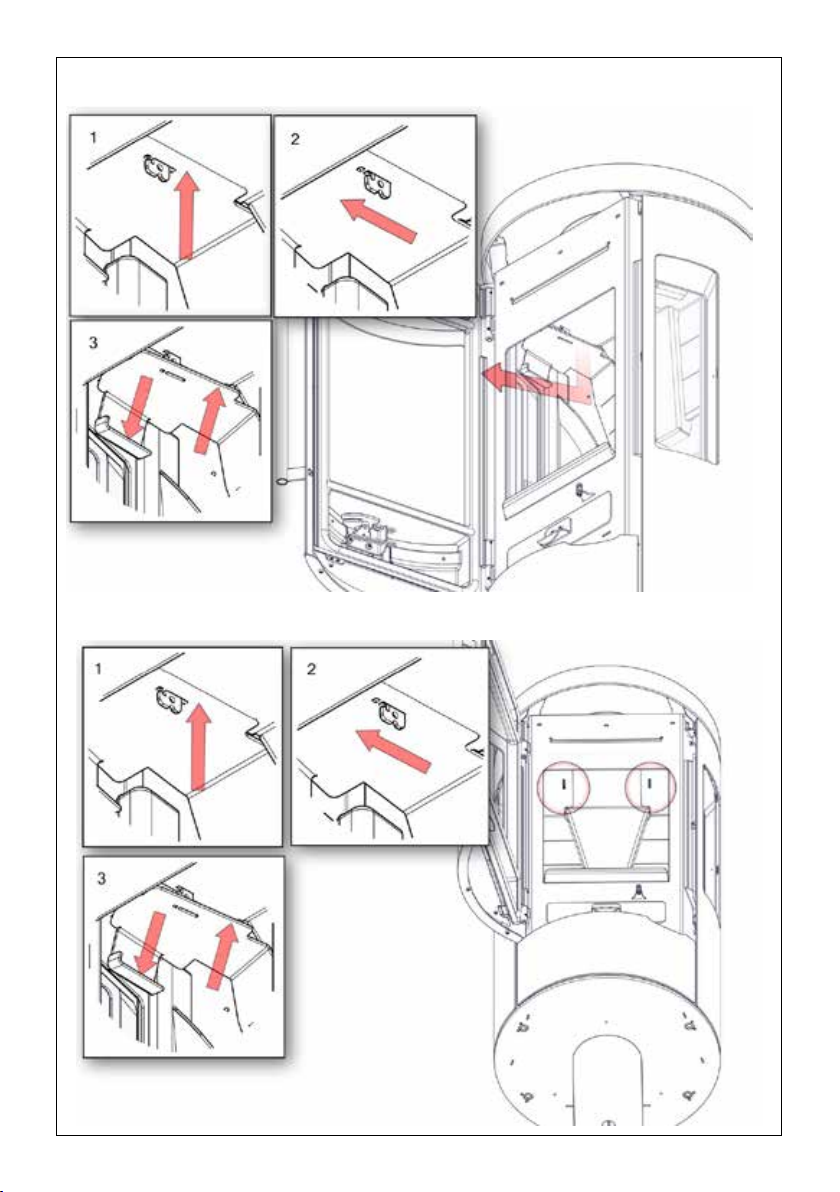 1
2
3
1
2
3