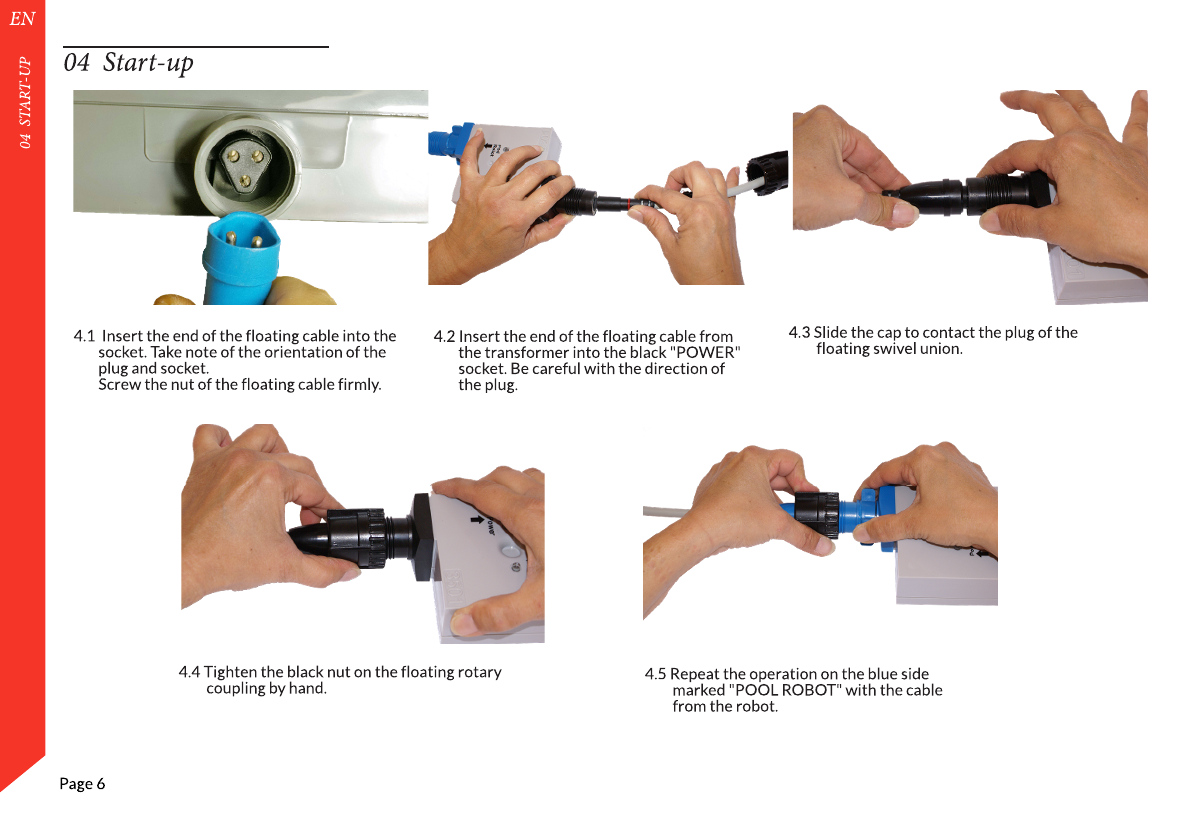 EN

04 START-UP

04 Start-up

4.1 Insert the end of the floating cable into the socket. Take note of the orientation of the plug and socket.
Screw the nut of the floating cable firmly.

4.2 Insert the end of the floating cable from the transformer into the black "POWER" socket. Be careful with the direction of the plug.

4.3 Slide the cap to contact the plug of the floating swivel union.

4.4 Tighten the black nut on the floating rotary coupling by hand.

4.5 Repeat the operation on the blue side marked "POOL ROBOT" with the cable from the robot.

Page 6