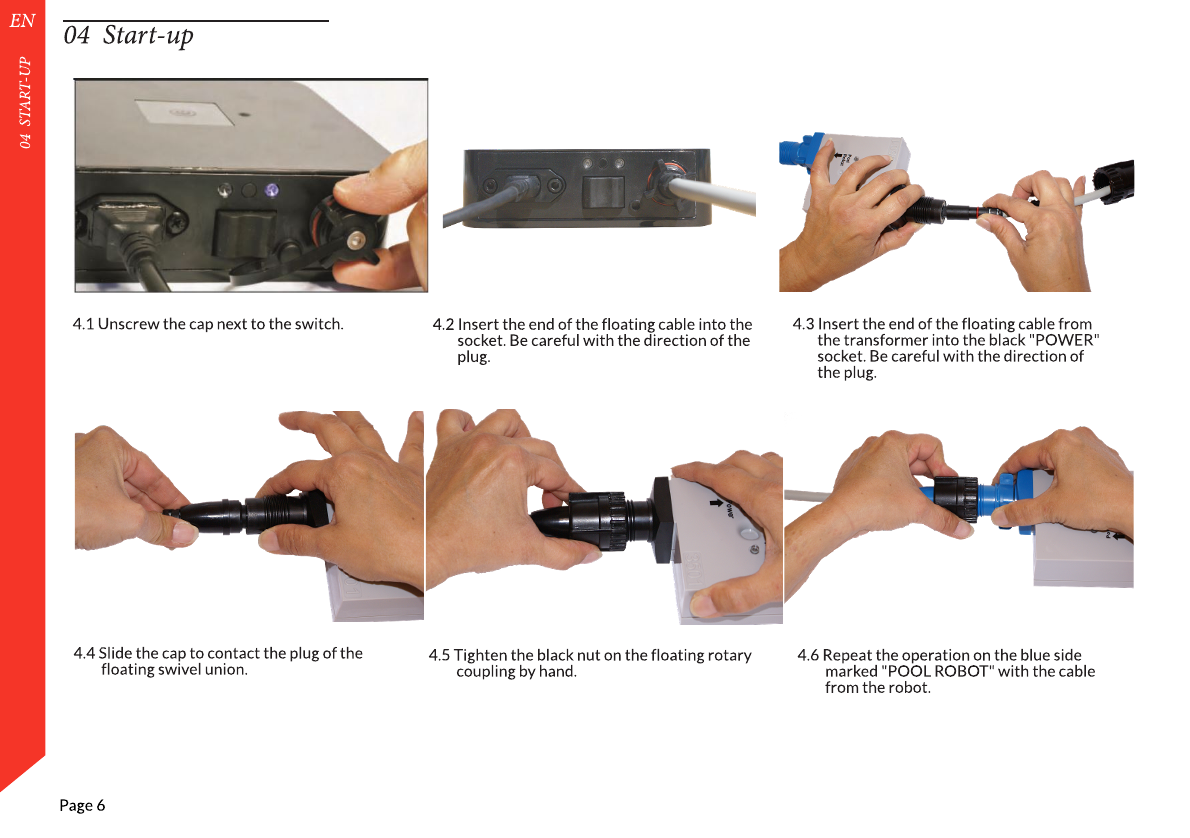 EN

04 START-UP

04 Start-up

4.1 Unscrew the cap next to the switch.

4.2 Insert the end of the floating cable into the socket. Be careful with the direction of the plug.

4.3 Insert the end of the floating cable from the transformer into the black "POWER" socket. Be careful with the direction of the plug.

4.4 Slide the cap to contact the plug of the floating swivel union.

4.5 Tighten the black nut on the floating rotary coupling by hand.

4.6 Repeat the operation on the blue side marked "POOL ROBOT" with the cable from the robot.

Page 6