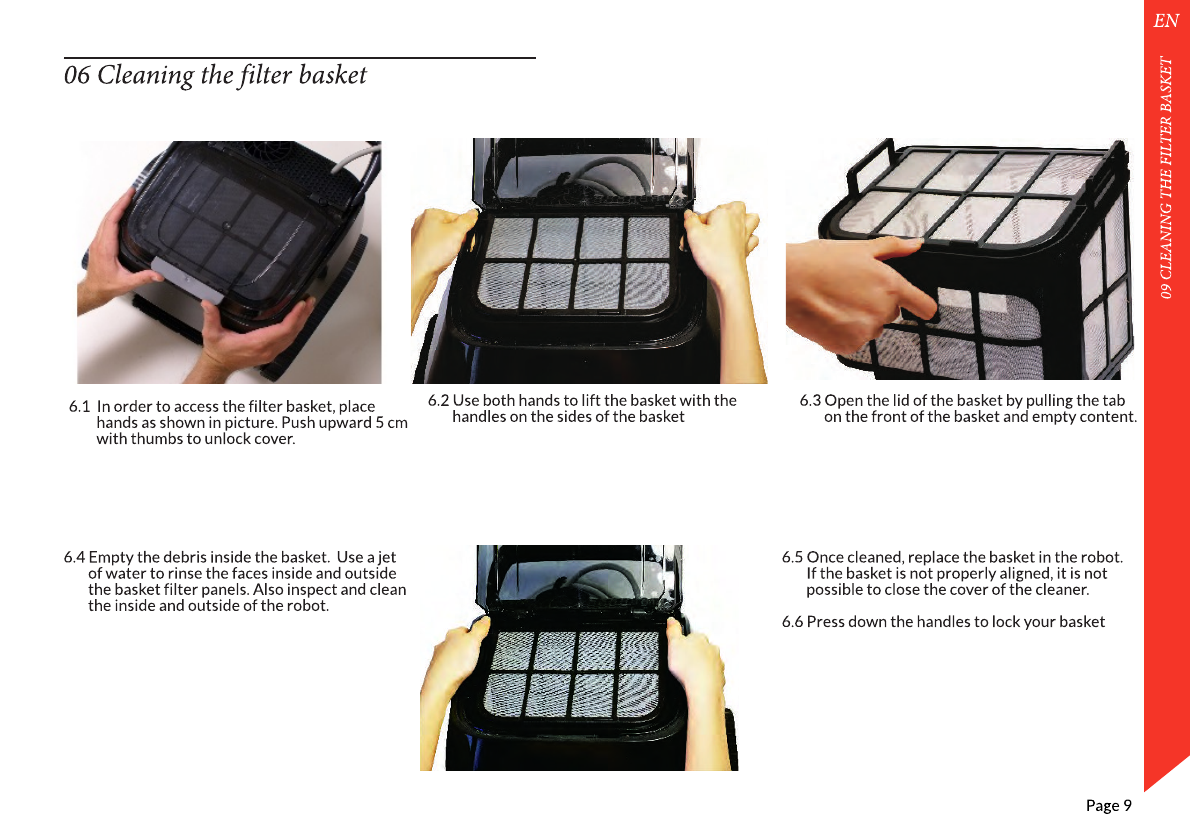 EN

09 CLEANING THE FILTER BASKET

06 Cleaning the filter basket

6.1 In order to access the filter basket, place hands as shown in picture. Push upward 5 cm with thumbs to unlock cover.

6.2 Use both hands to lift the basket with the handles on the sides of the basket

6.3 Open the lid of the basket by pulling the tab on the front of the basket and empty content.

6.4 Empty the debris inside the basket. Use a jet of water to rinse the faces inside and outside the basket filter panels. Also inspect and clean the inside and outside of the robot.

6.5 Once cleaned, replace the basket in the robot. If the basket is not properly aligned, it is not possible to close the cover of the cleaner.

6.6 Press down the handles to lock your basket

Page 9