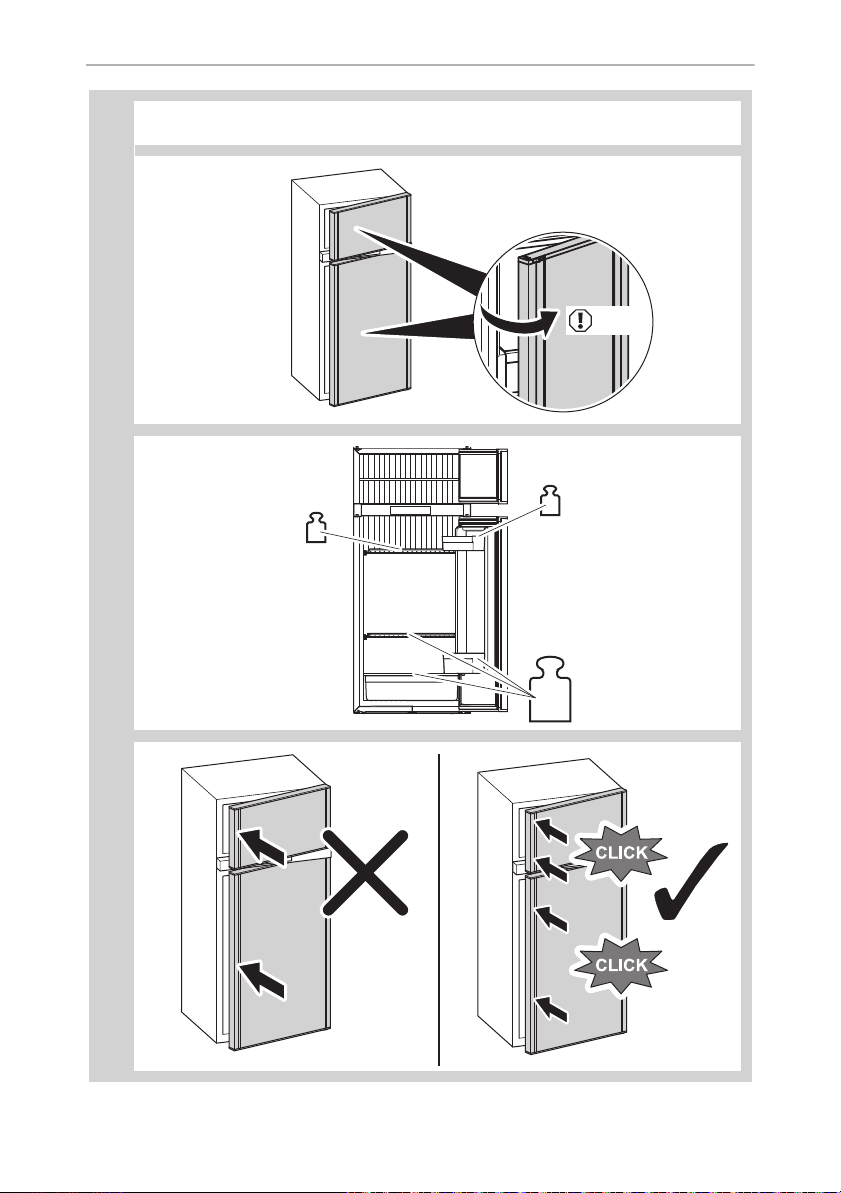 CLICK

CLICK