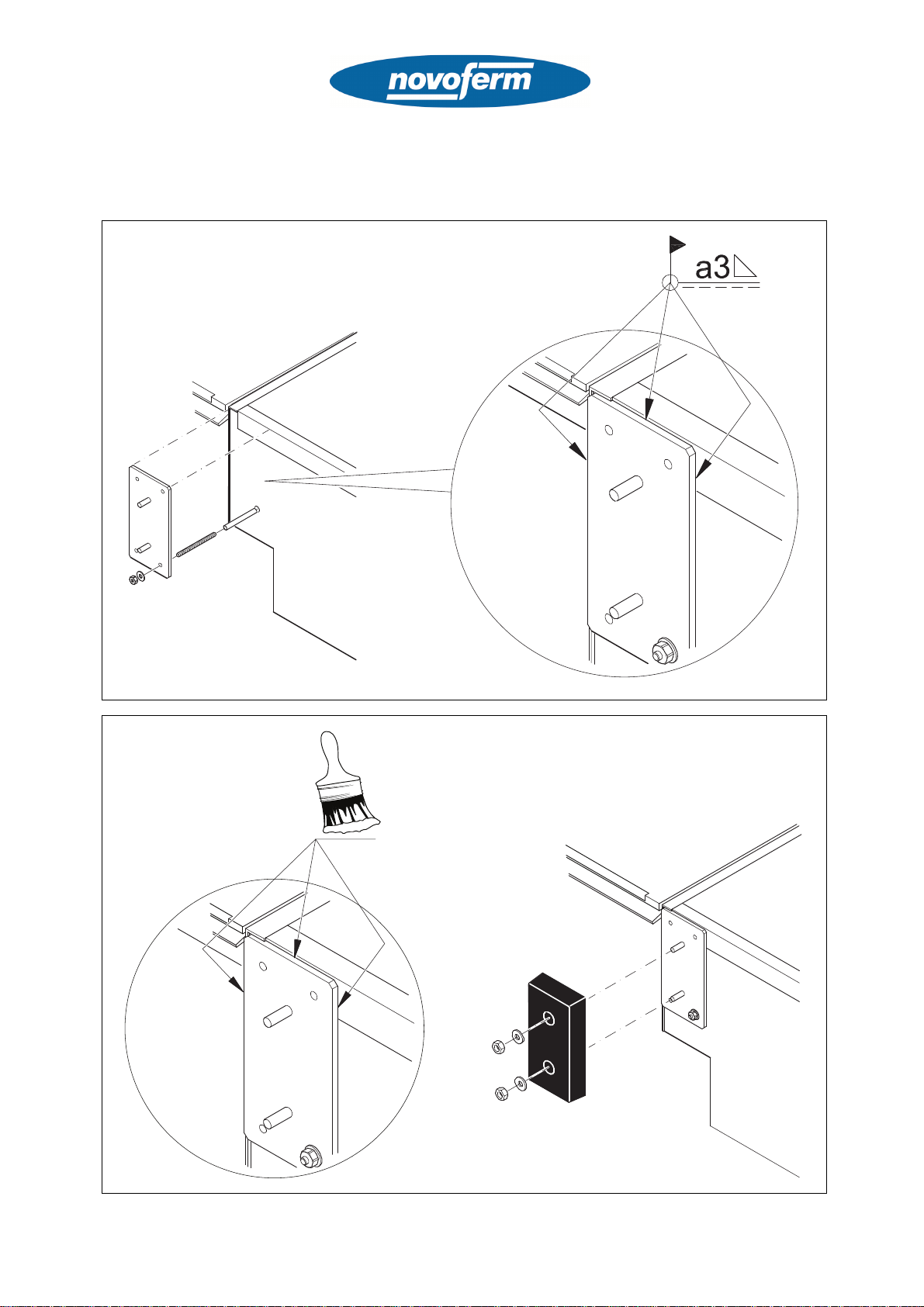 novoferm

a3