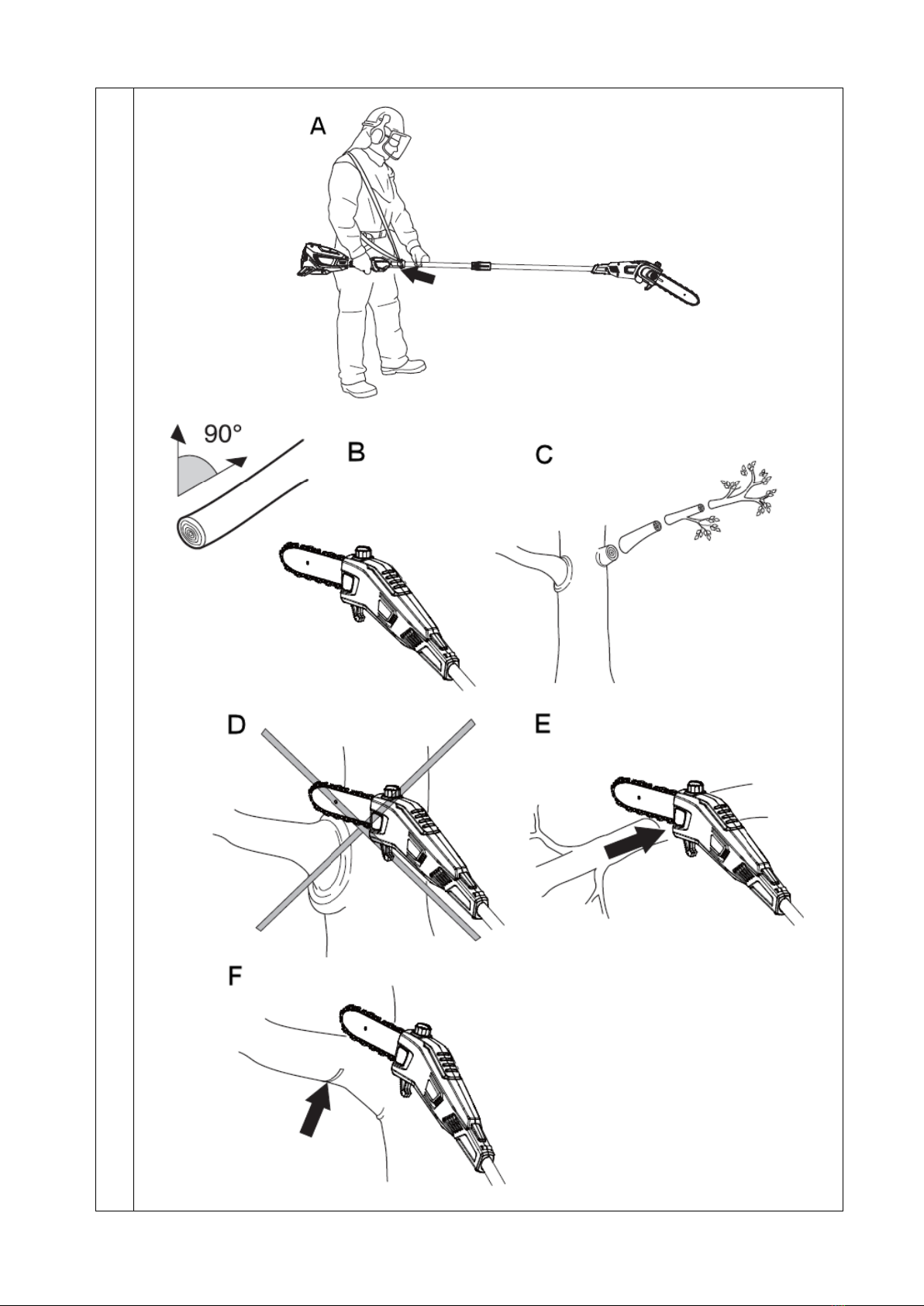 A

90°

B

C

D

E

F