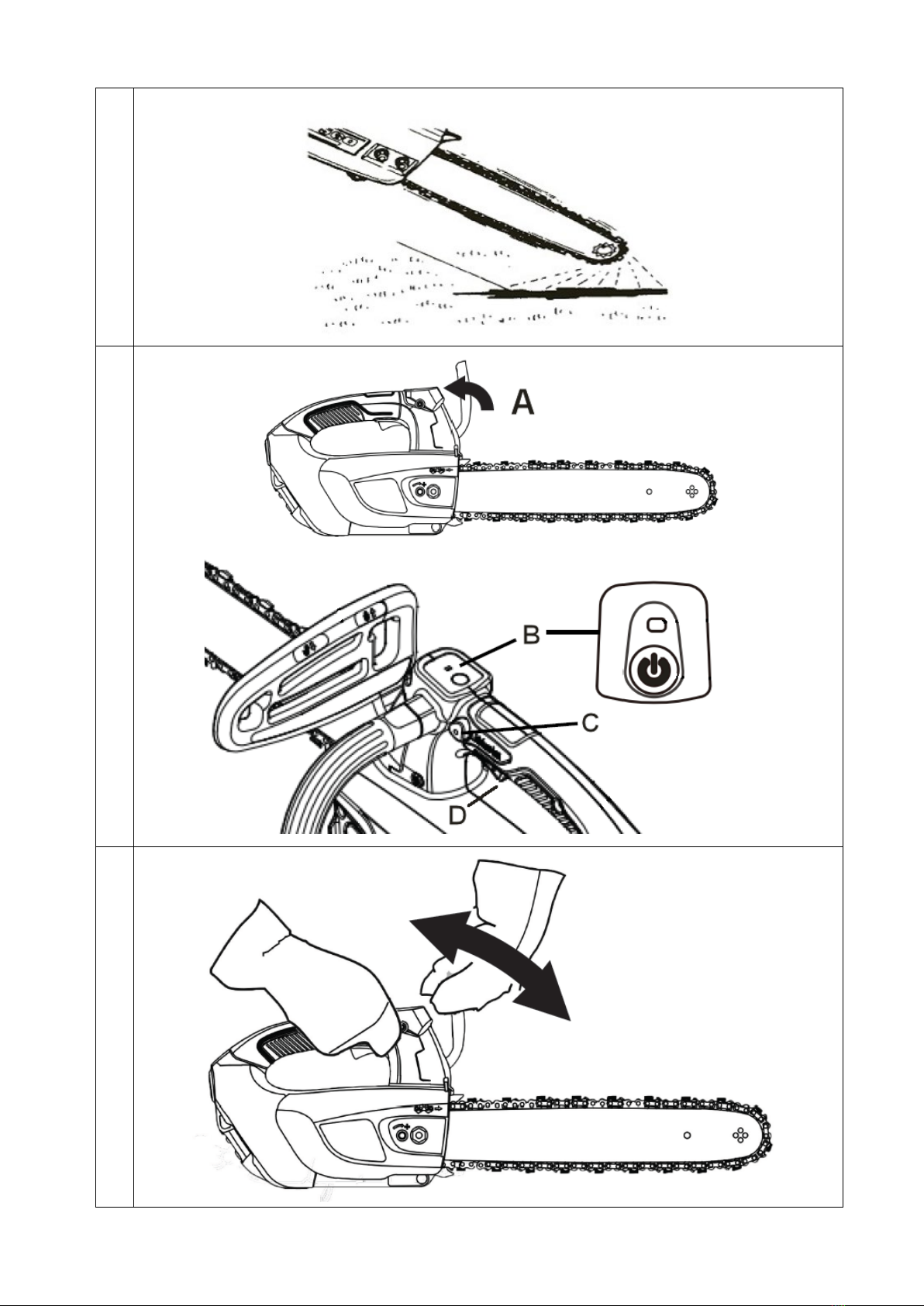 A

B

C

D