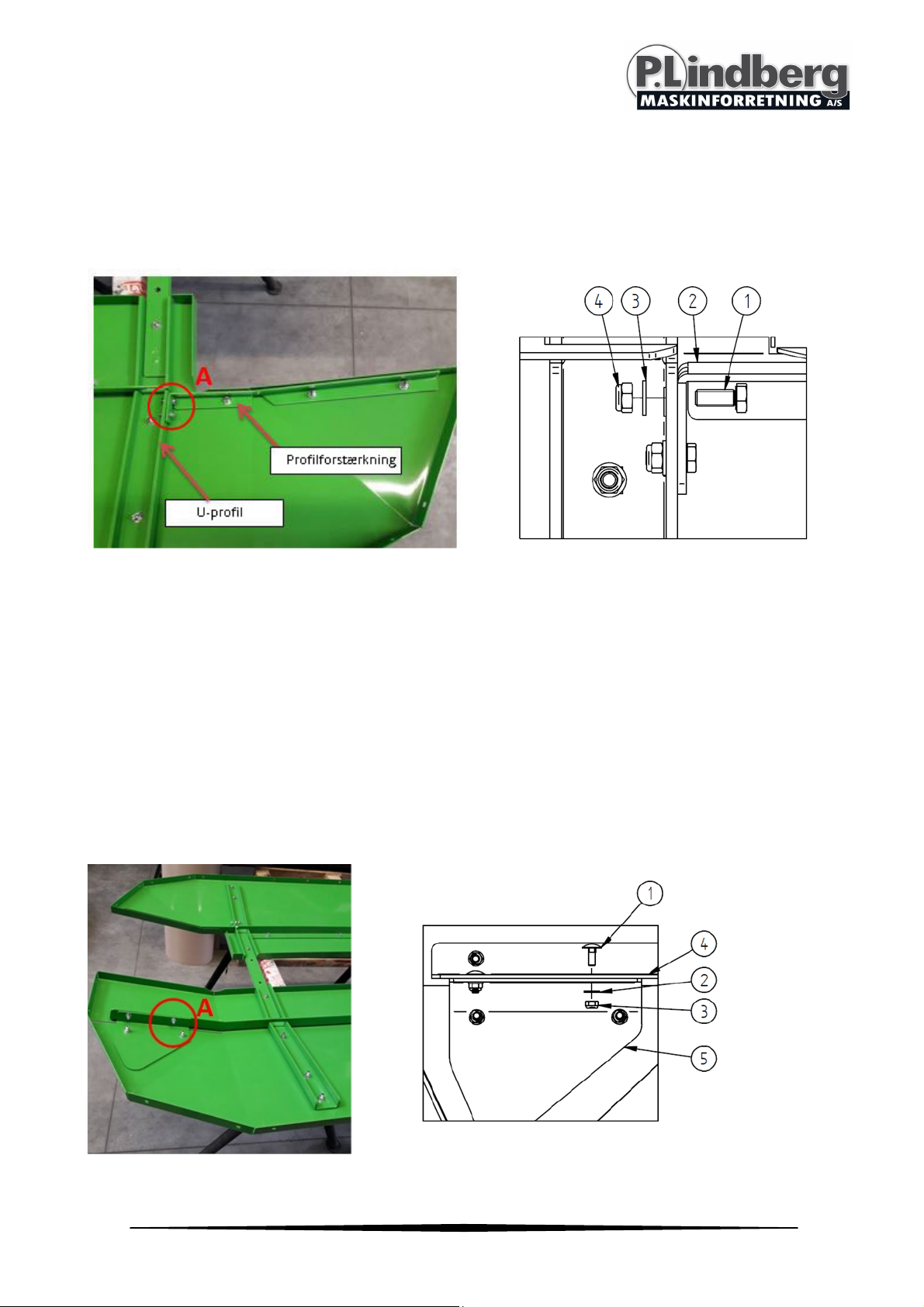 P.Lindberg
MASKINFORRETNING A/S

A
Profilforstærkning
U-profil

4 3 2 1

A

1
4
2
3
5