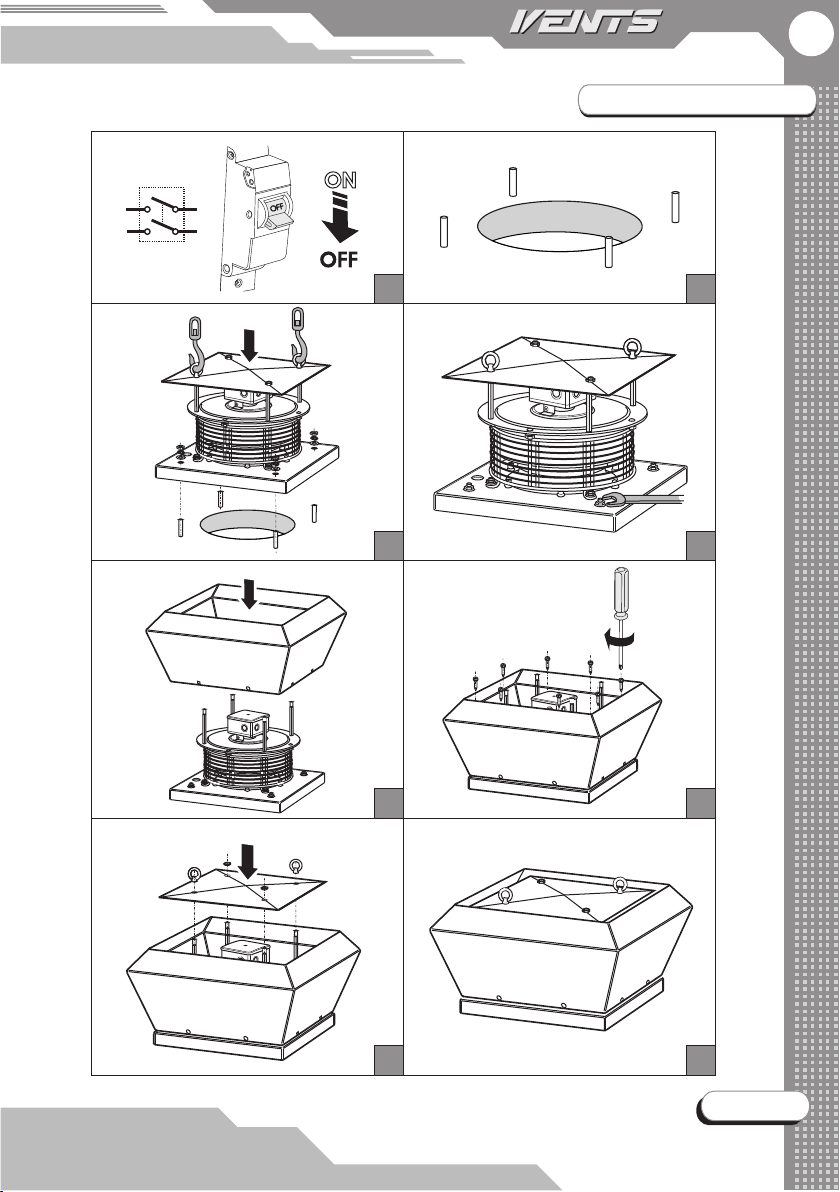 VENTS

OFF

ON

OFF