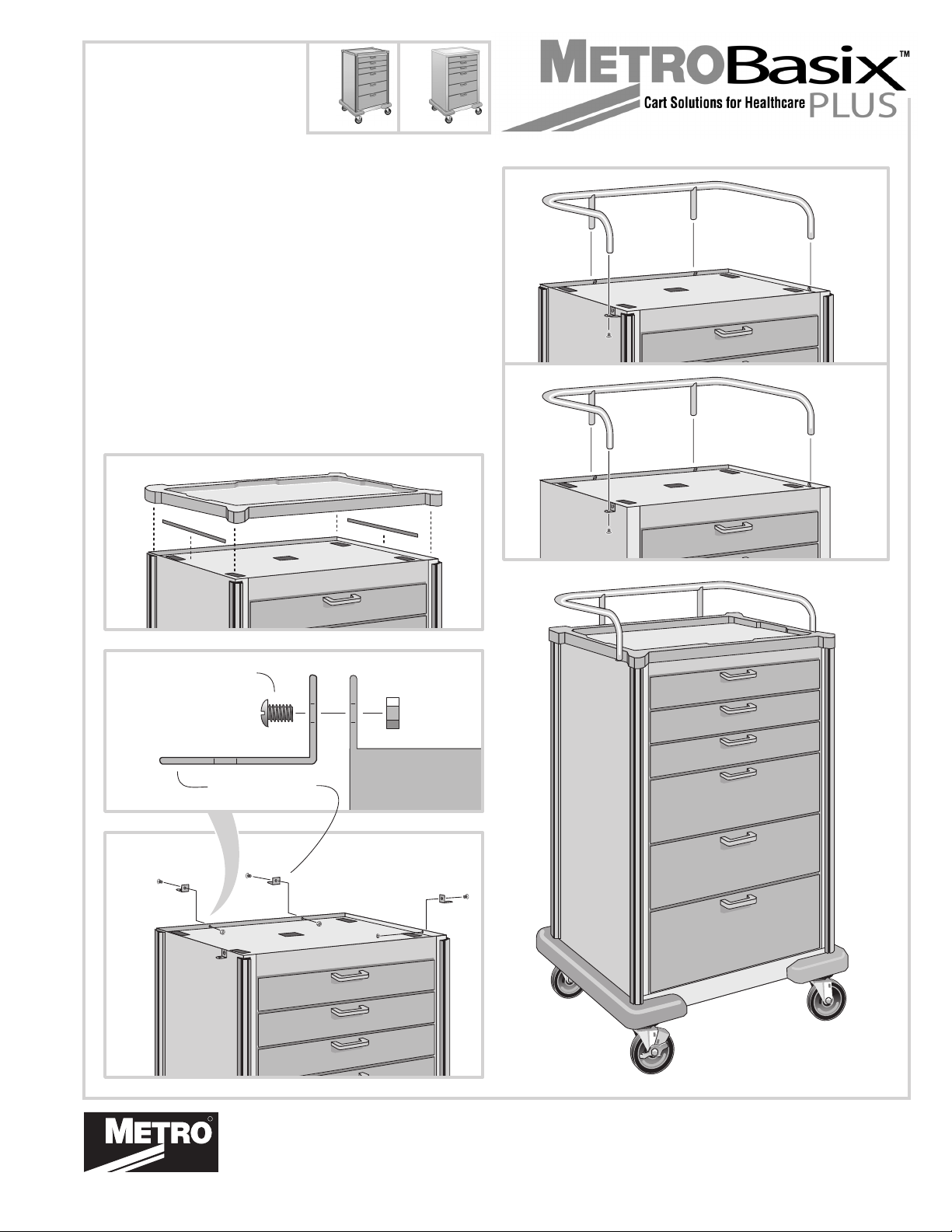 METROBasix™
Cart Solutions for Healthcare PLUS

METRO®