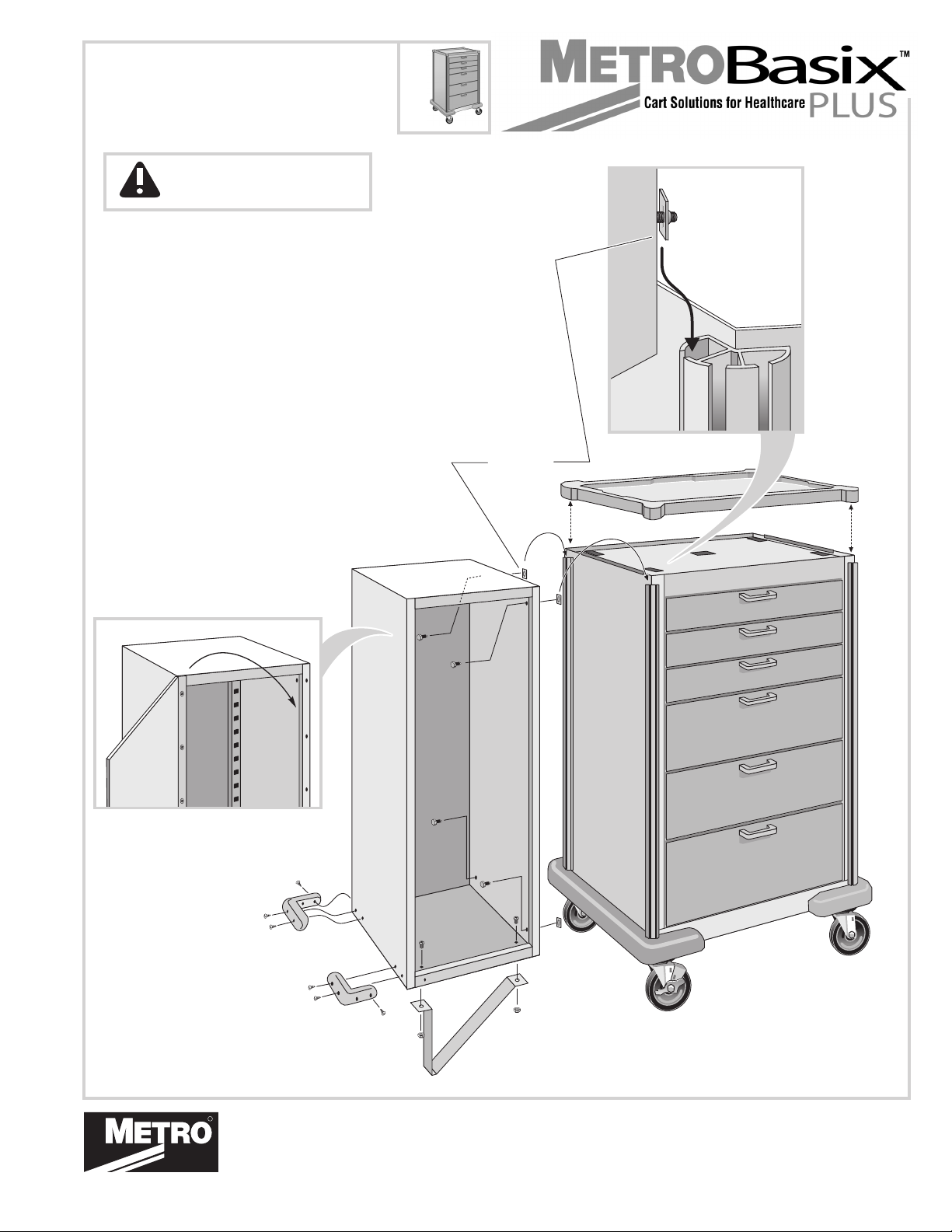 METROBasix™
Cart Solutions for Healthcare PLUS

METRO®