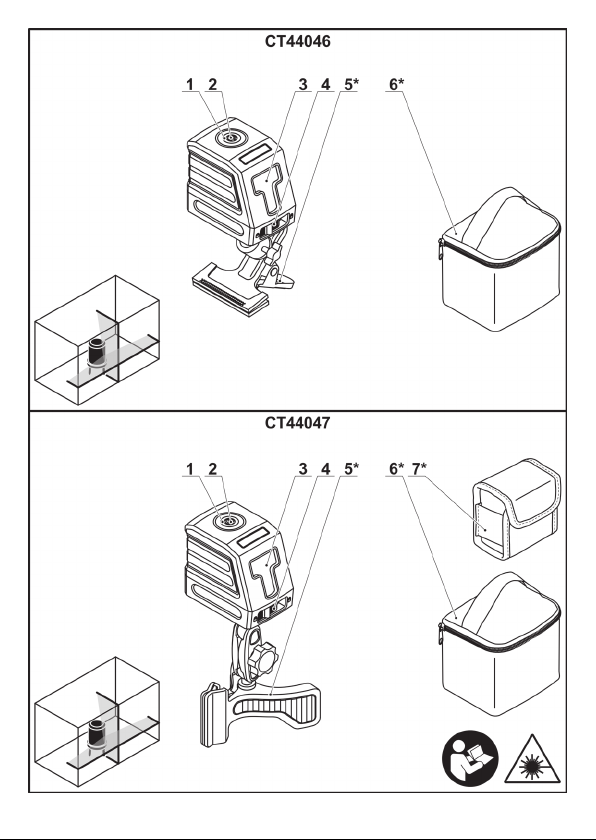 CT44046

1 2 3 4 5* 6*

CT44047

1 2 3 4 5* 6* 7*