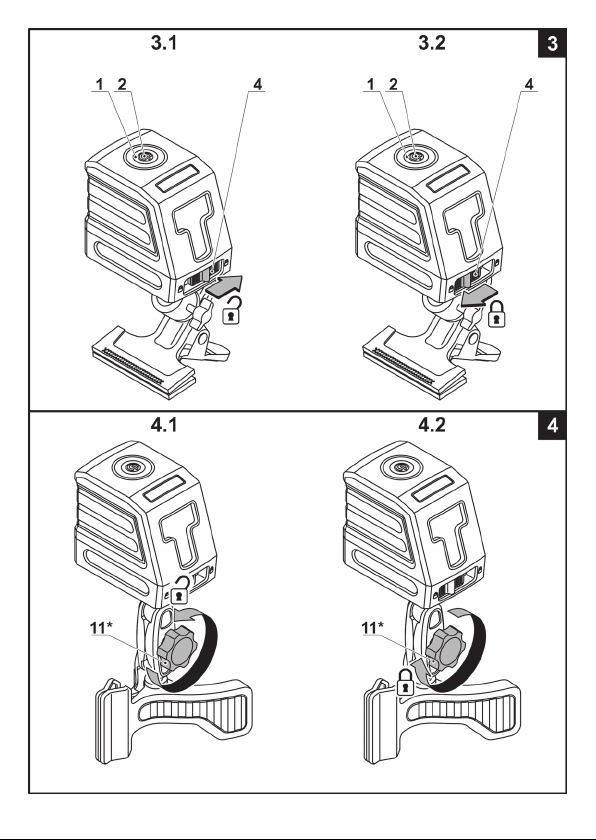 3.1

3.2

3

1 2 4

1 2 4

4.1

4.2

4

11*

11*