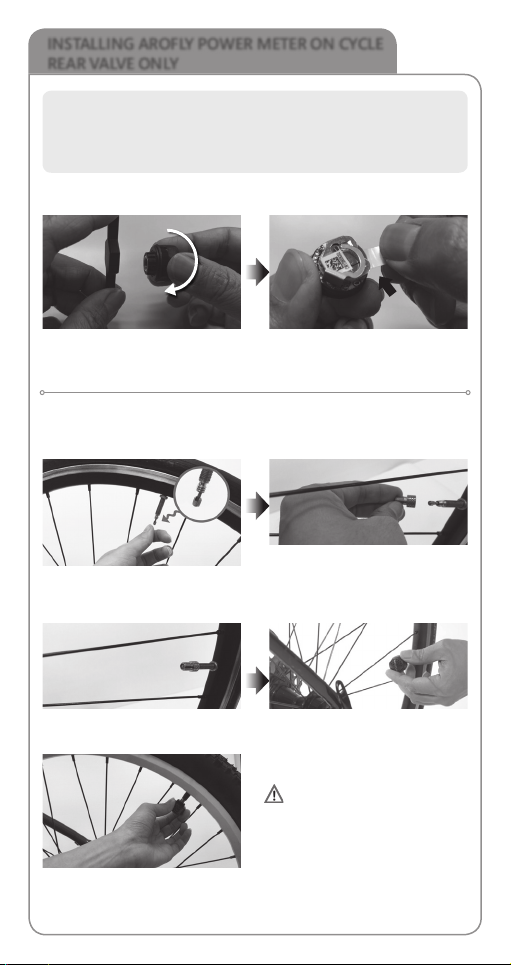 INSTALLING AROFLY POWER METER ON CYCLE REAR VALVE ONLY