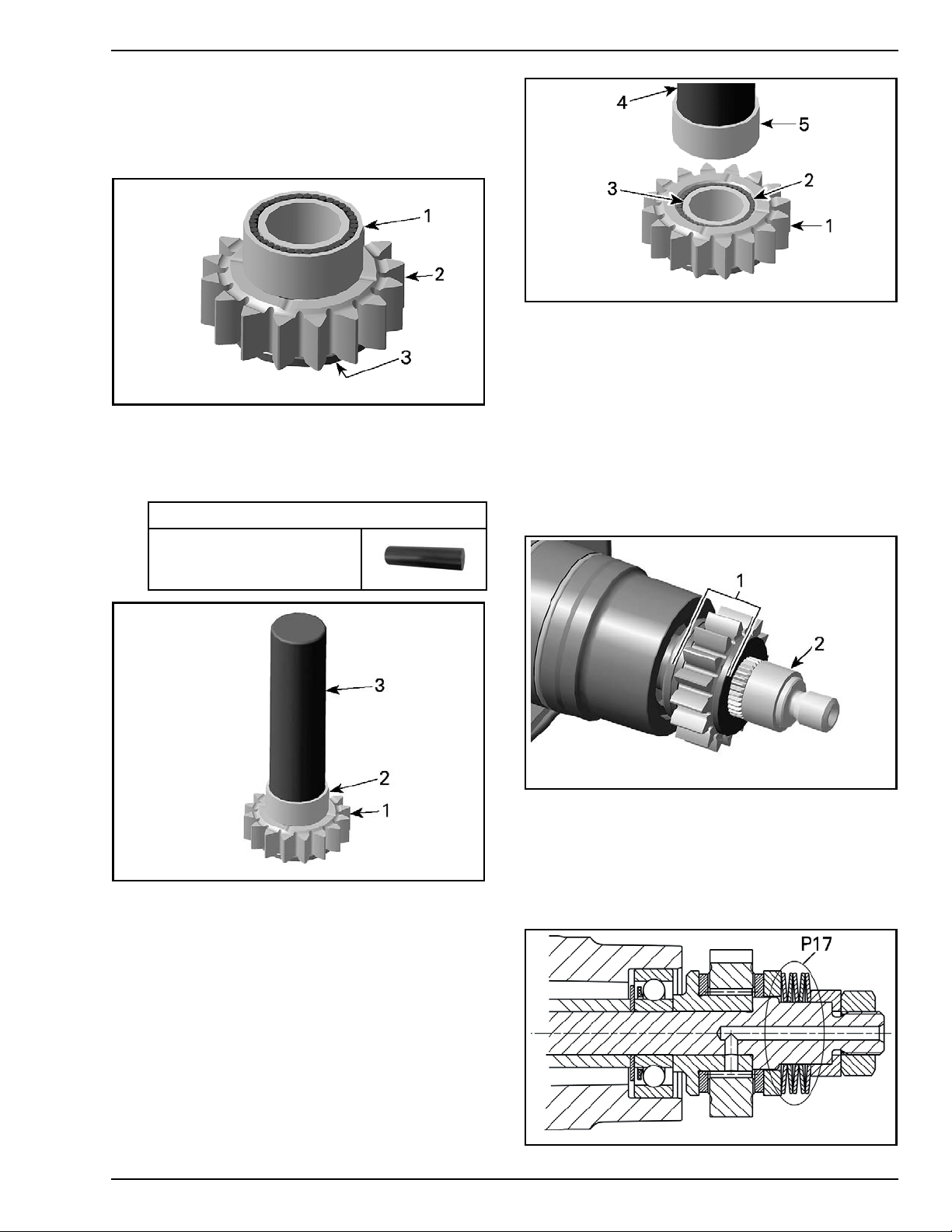 1
2
3

3
2
1

4
5
3
2
1

1
2

P17