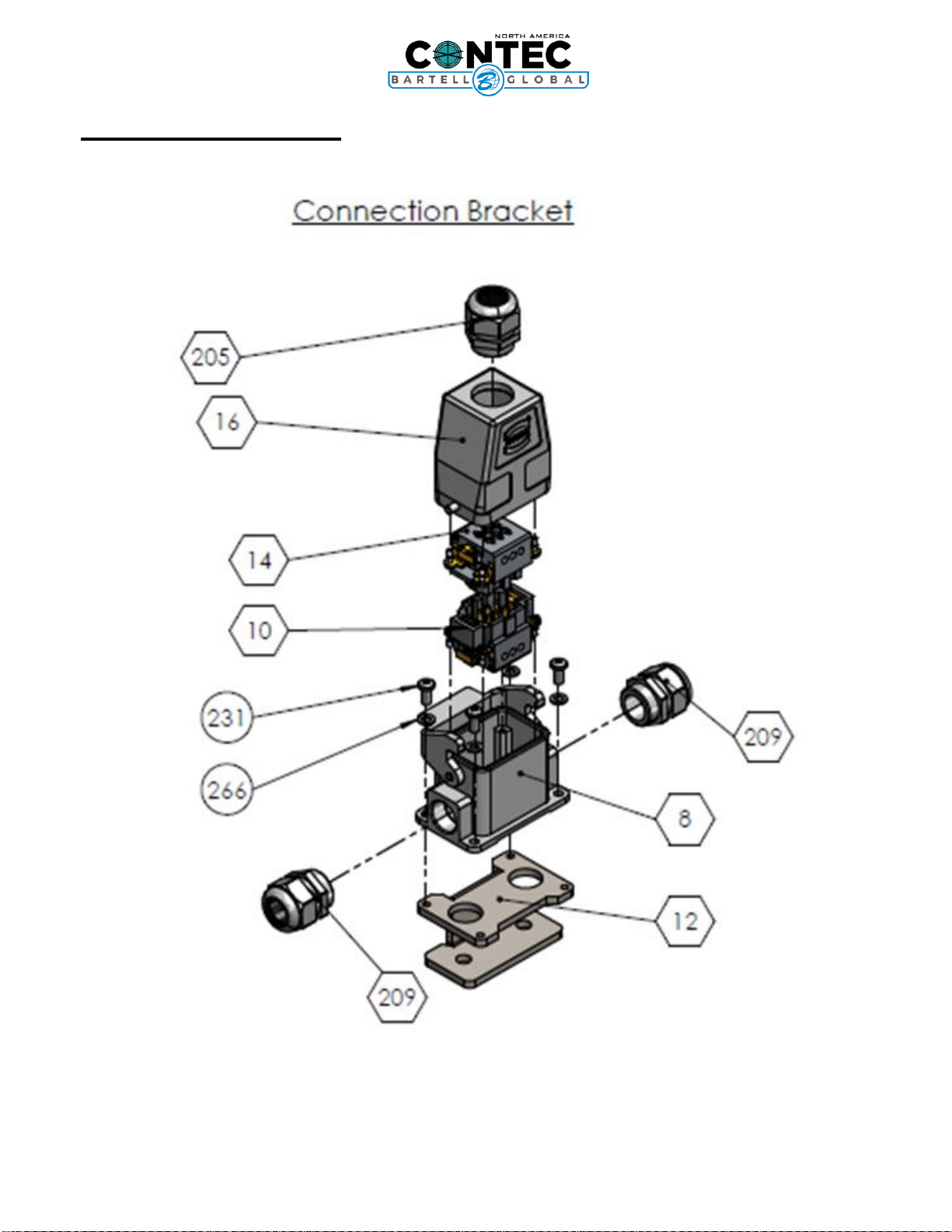 NORTH AMERICA
CONTEC
BARTELL GLOBAL

Connection Bracket

205
16
14
10
231
266
209
8
12
209