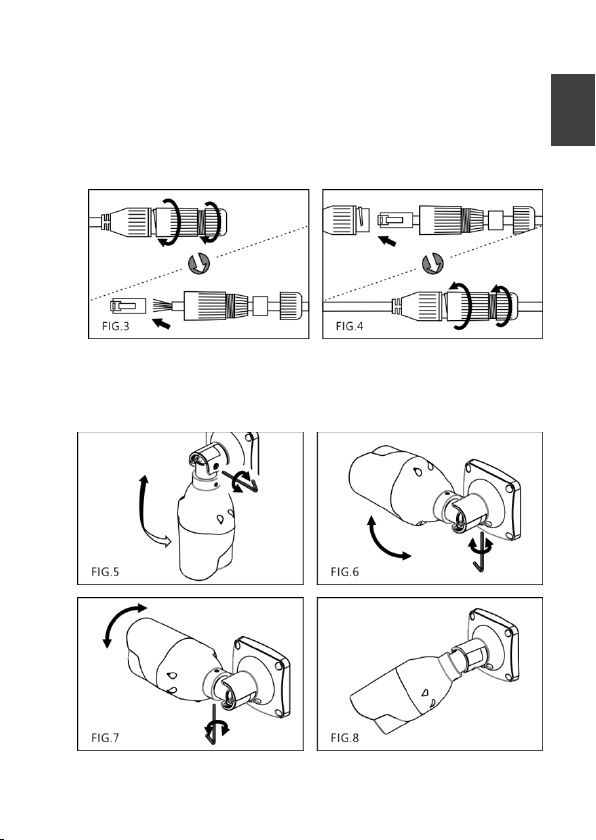 FIG.3

FIG.4

FIG.5

FIG.6

FIG.7

FIG.8