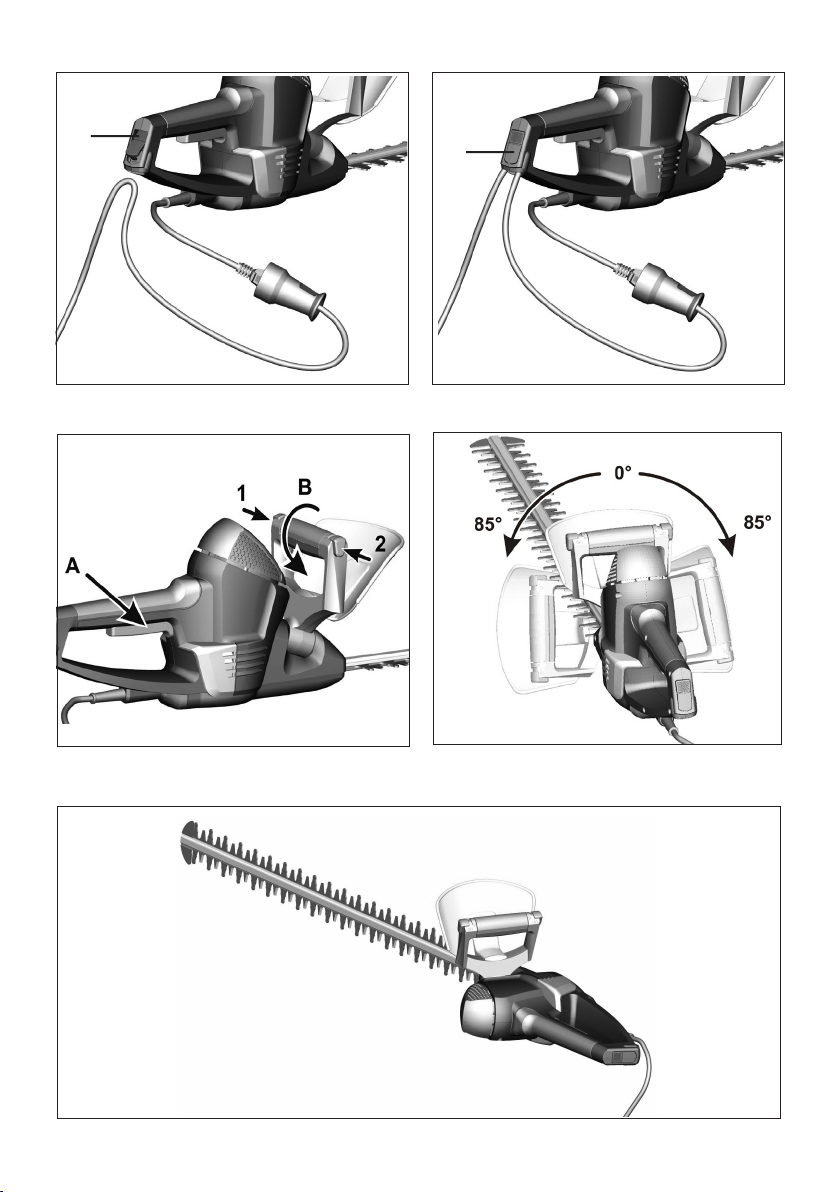 1
B
2
A
0°
85°
85°