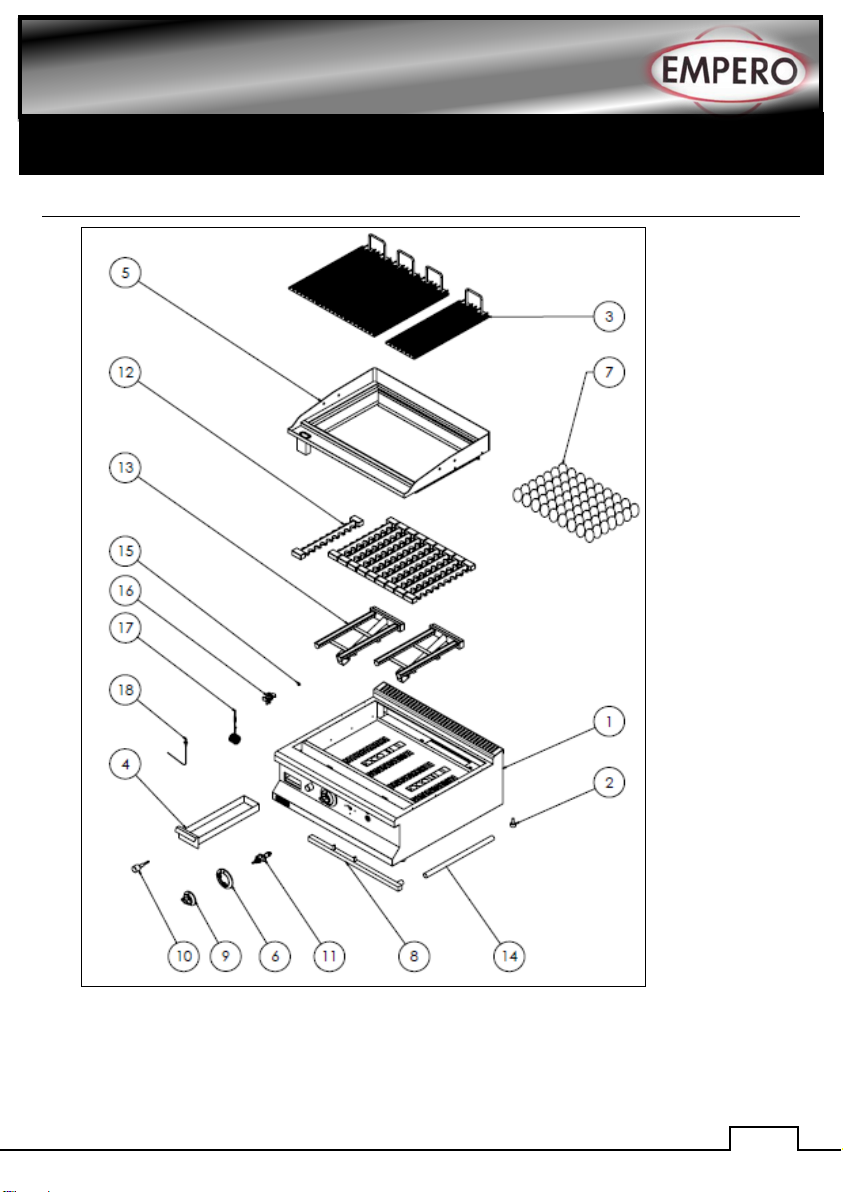 EMPERO

5
3
12
7
13
15
16
17
18
1
4
2
10
9
6
11
8
14