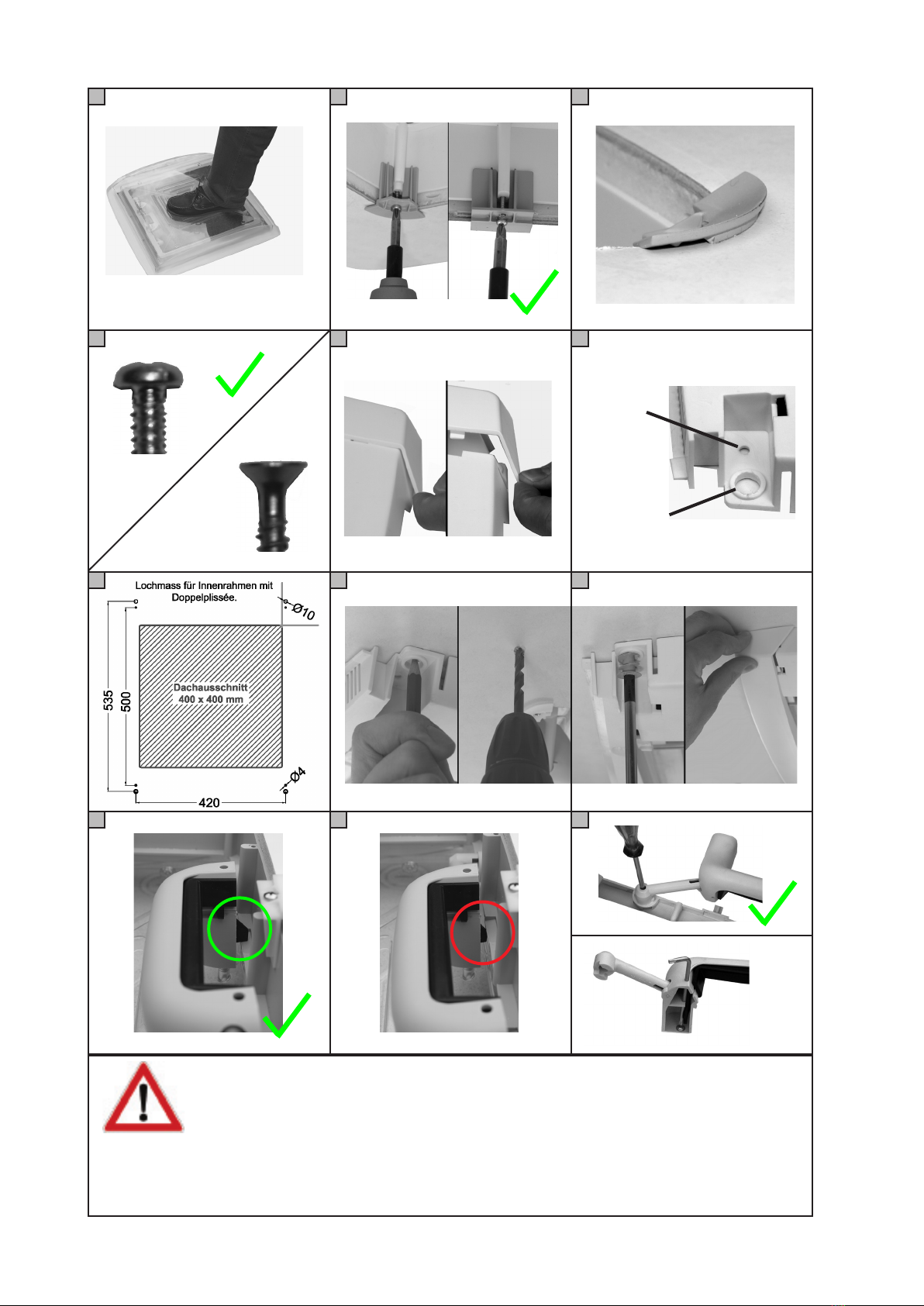 Lochmass für Innenrahmen mit Doppelplissée.

Ø10

535

500

Dachausschnitt 400 x 400 mm

Ø4

420