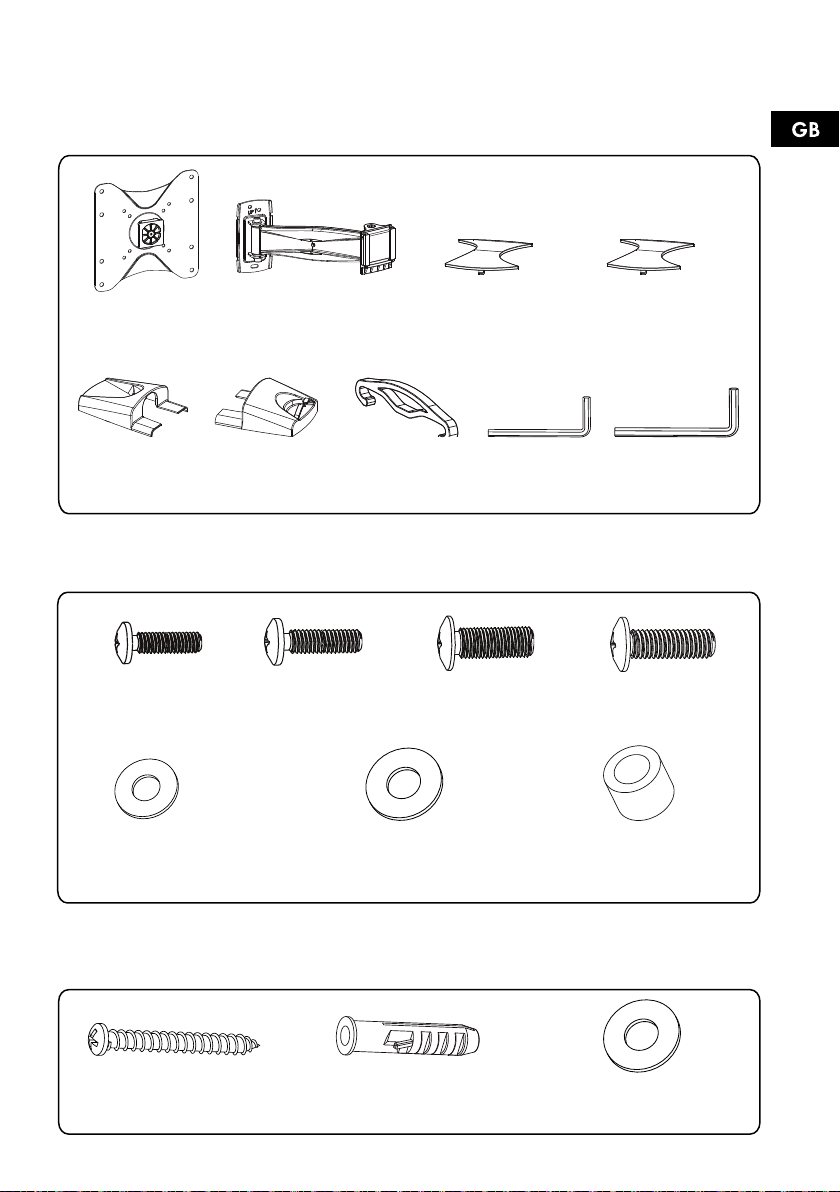 GB