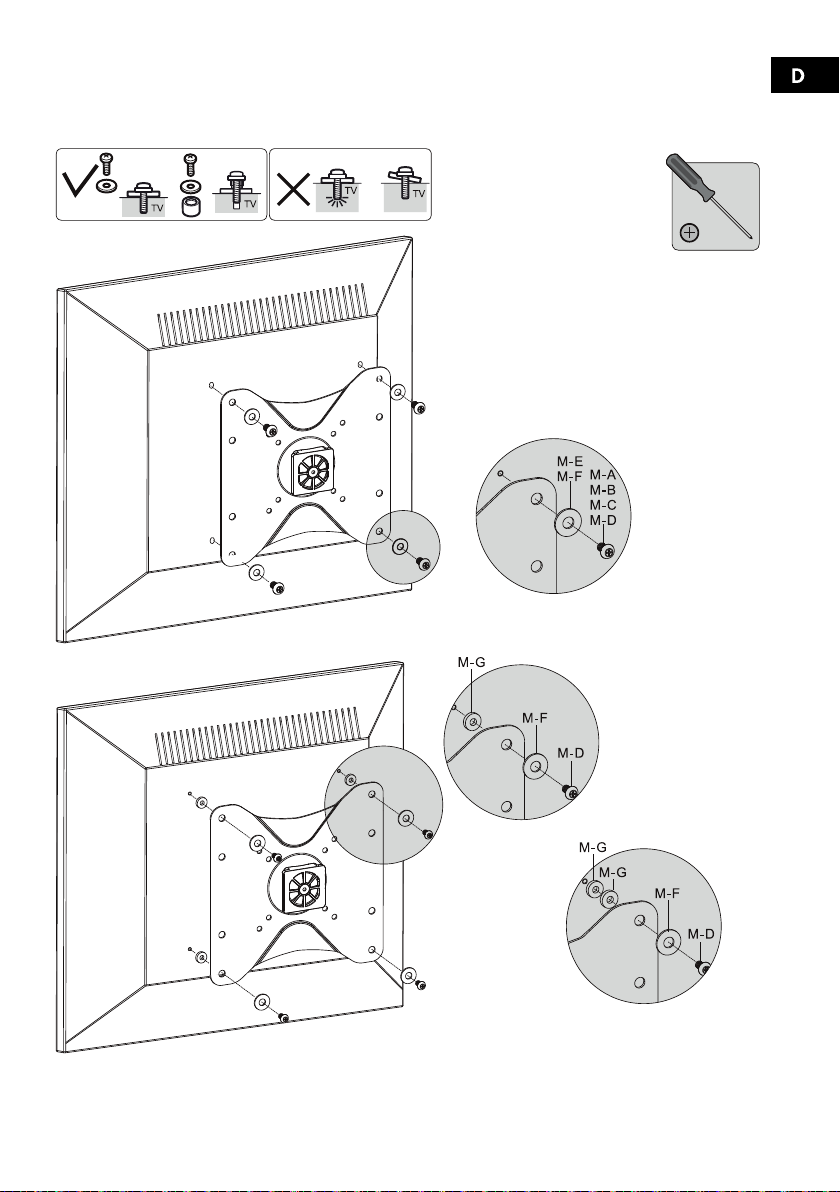 D

TV TV TV TV

M-E
M-F
M-A
M-B
M-C
M-D

M-G
M-F
M-D

M-G
M-G
M-F
M-D