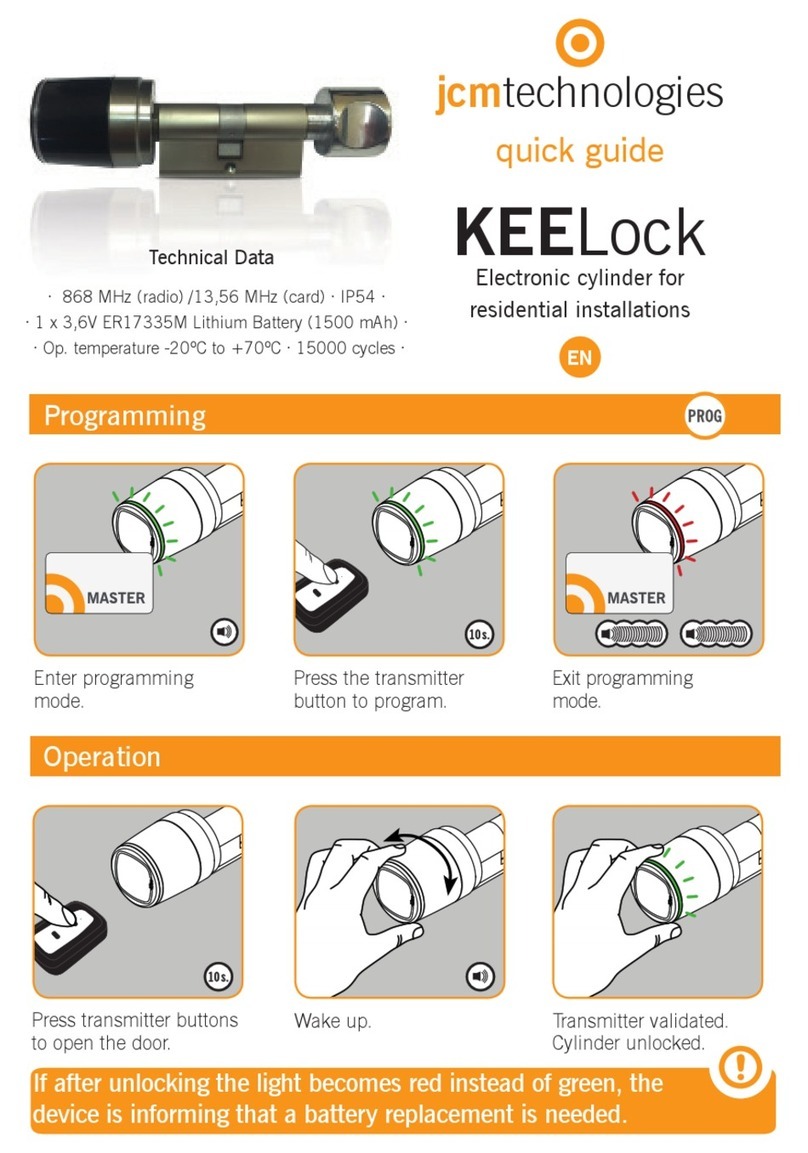 jcmtechnologies

quick guide

KEELock

Electronic cylinder for residential installations

EN

Technical Data

· 868 MHz (radio) /13,56 MHz (card) · IP54 ·
· 1 x 3,6V ER17335M Lithium Battery (1500 mAh) ·
· Op. temperature -20ºC to +70ºC · 15000 cycles ·

Programming

PROG

MASTER

Enter programming mode.

10s.

Press the transmitter button to program.

MASTER

Exit programming mode.

Operation

10s.

Press transmitter buttons to open the door.

Wake up.

Transmitter validated. Cylinder unlocked.

If after unlocking the light becomes red instead of green, the device is informing that a battery replacement is needed.