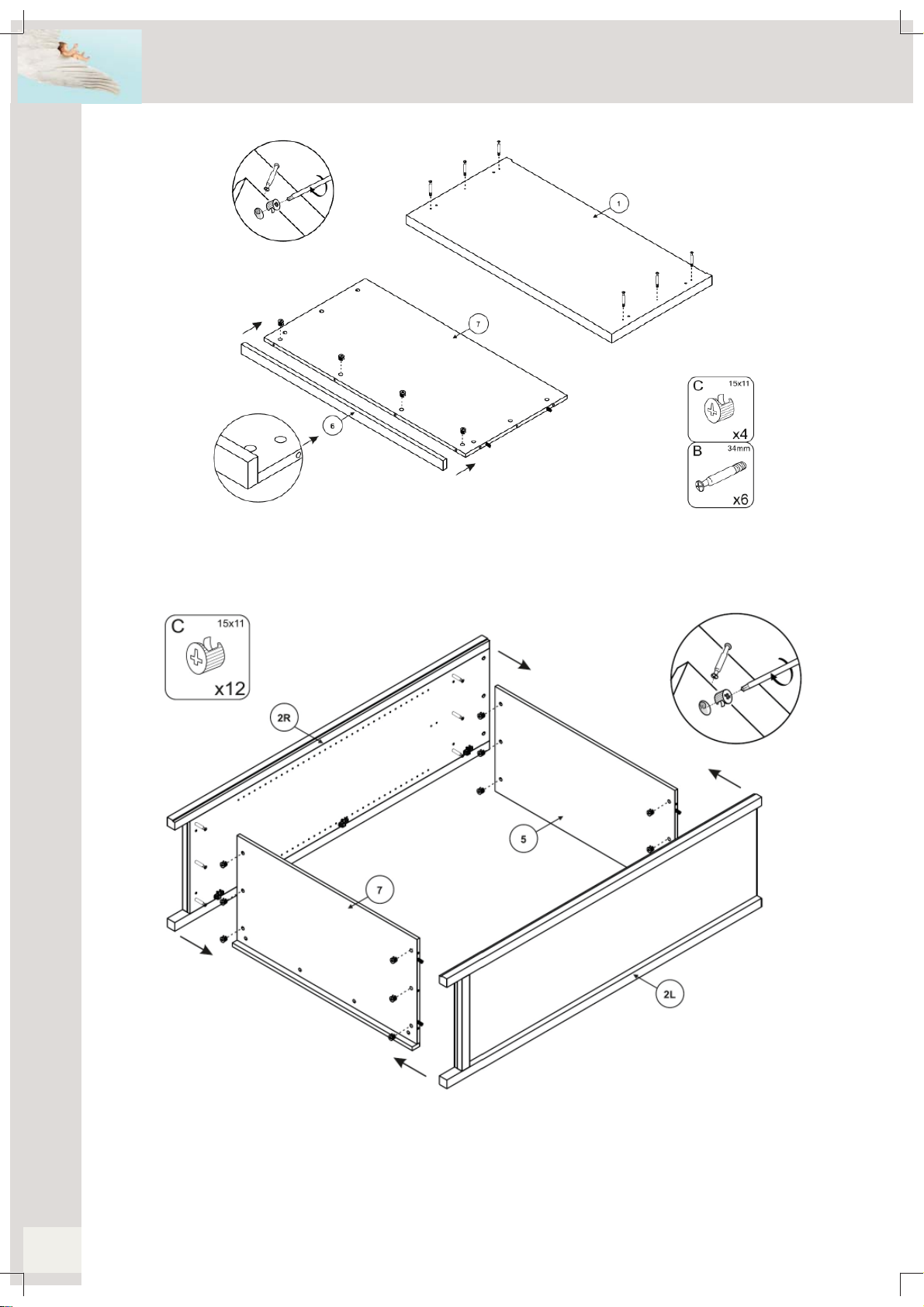 1

7

6

C 15x11
x4

B 34mm
x6

C 15x11
x12

2R

5

7

2L