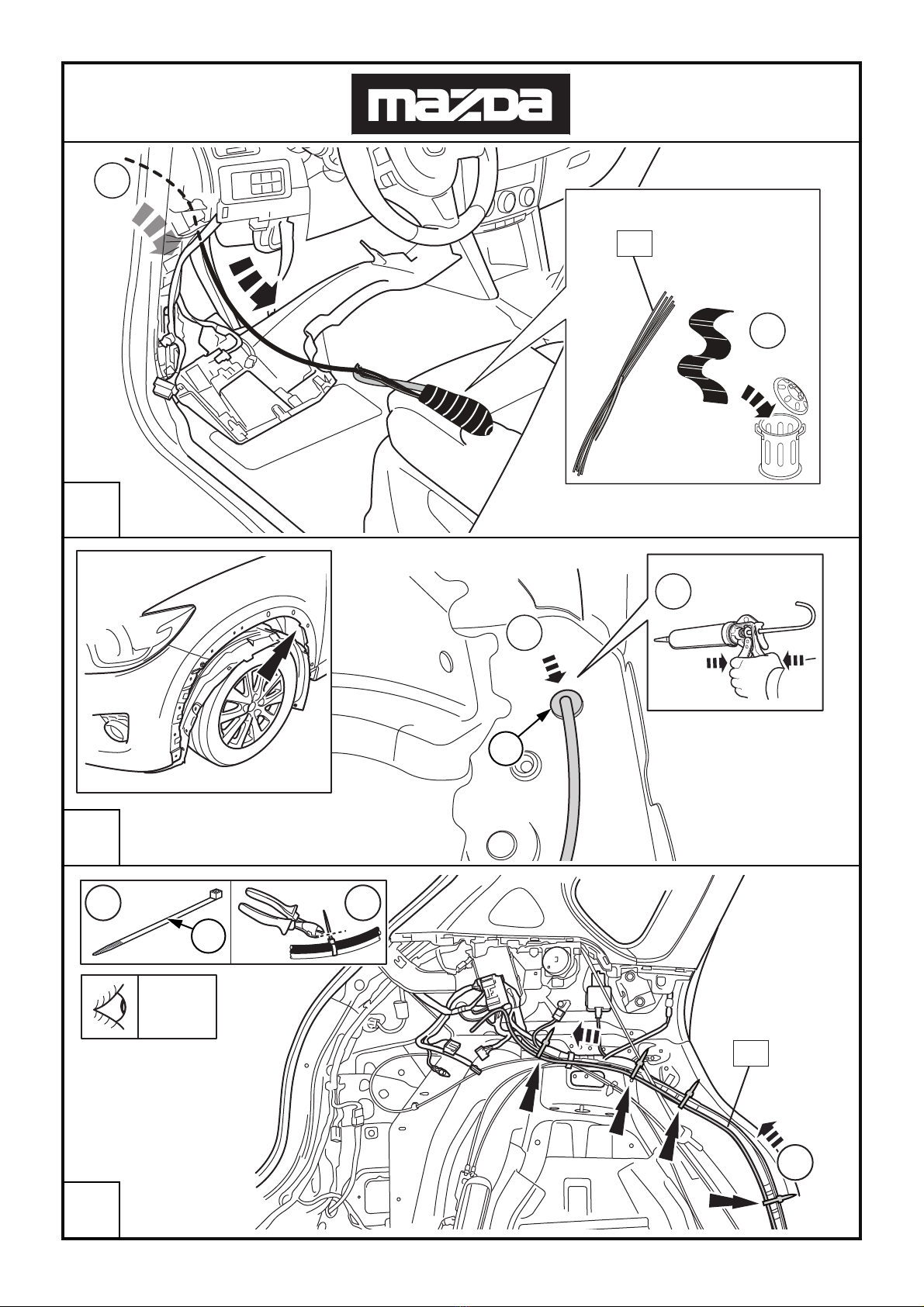 mazda