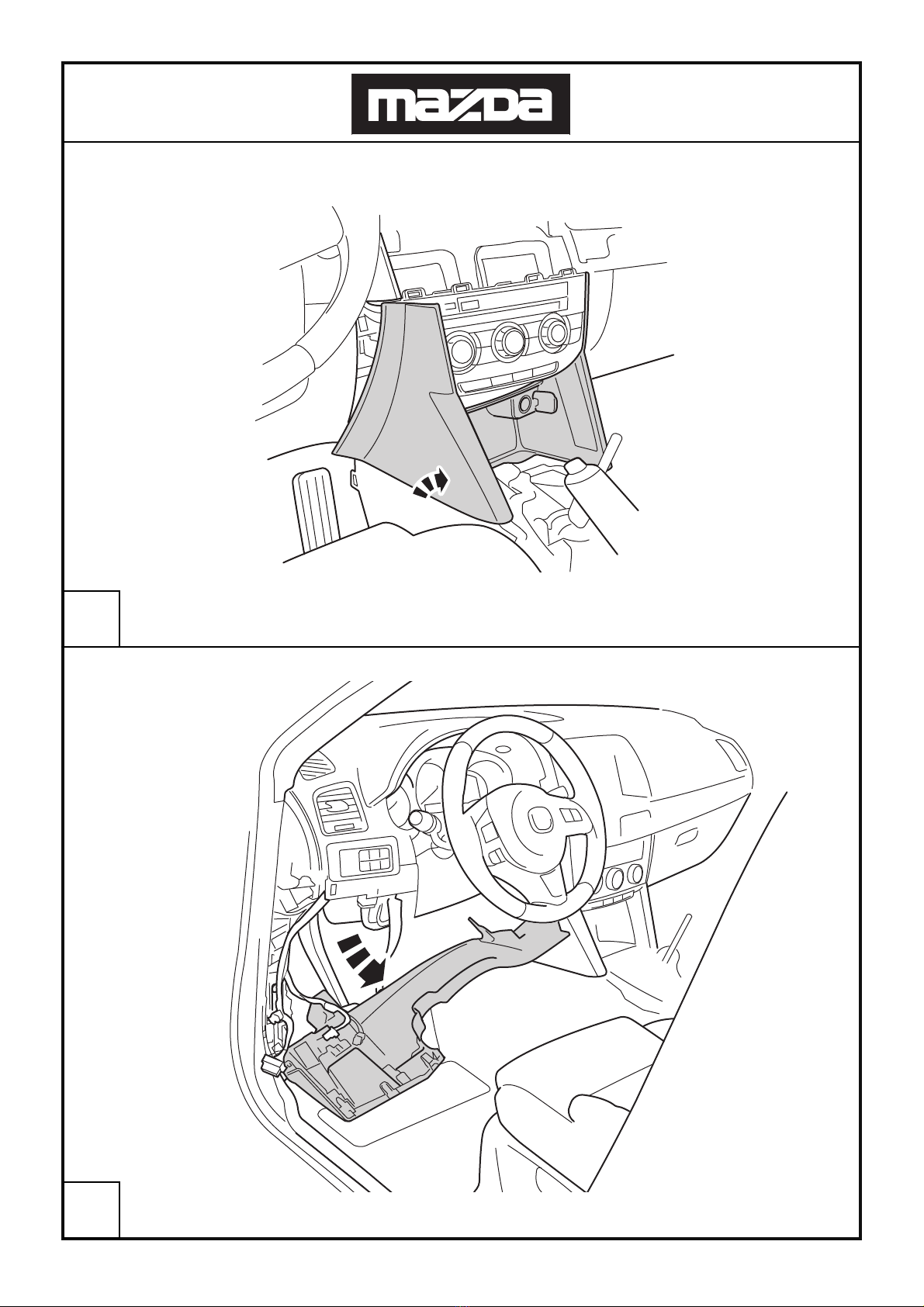 mazda