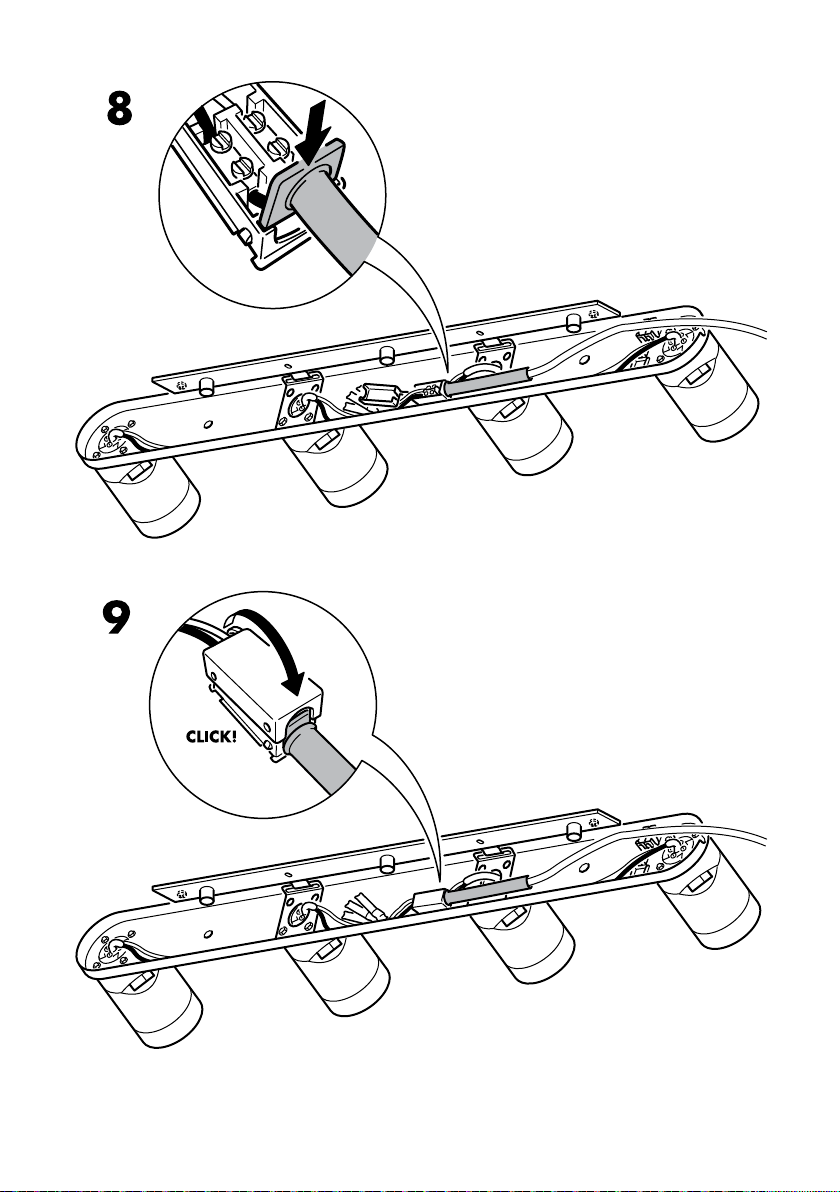 8

9

CLICK!