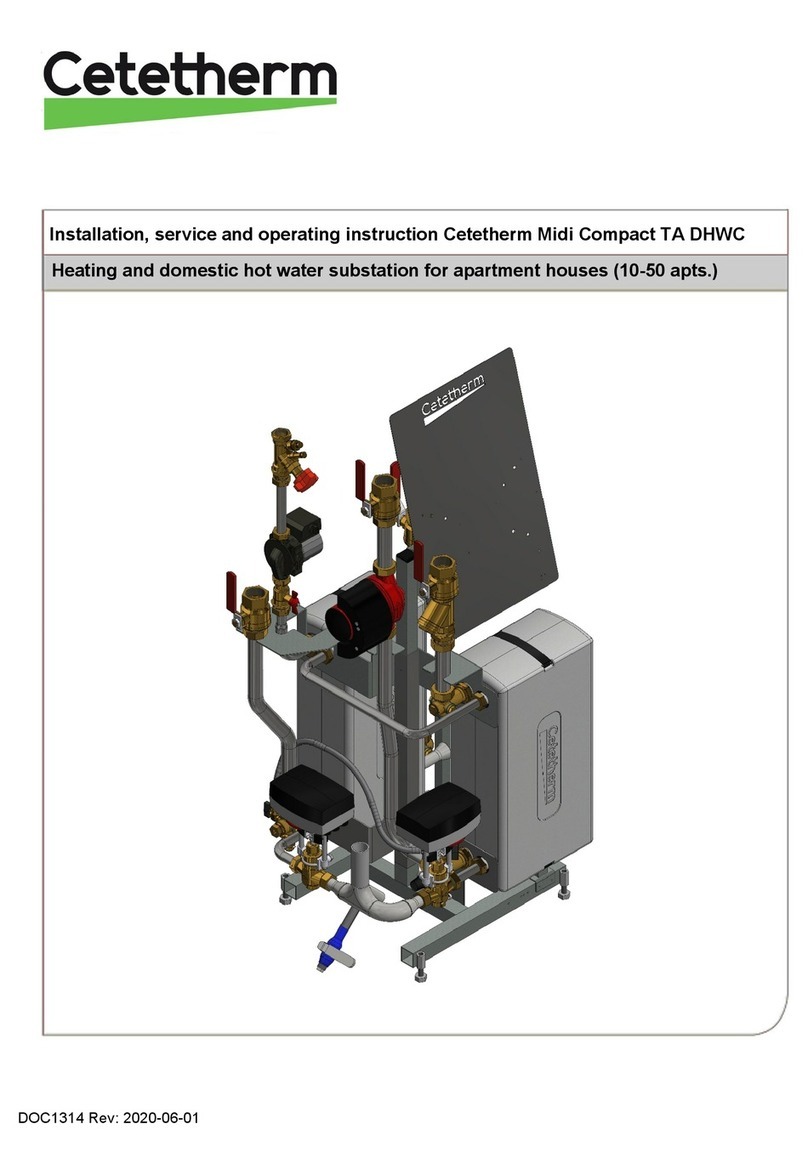 Cetetherm

Installation, service and operating instruction Cetetherm Midi Compact TA DHWC

Heating and domestic hot water substation for apartment houses (10-50 apts.)

Cetetherm

Cetetherm

DOC1314 Rev: 2020-06-01