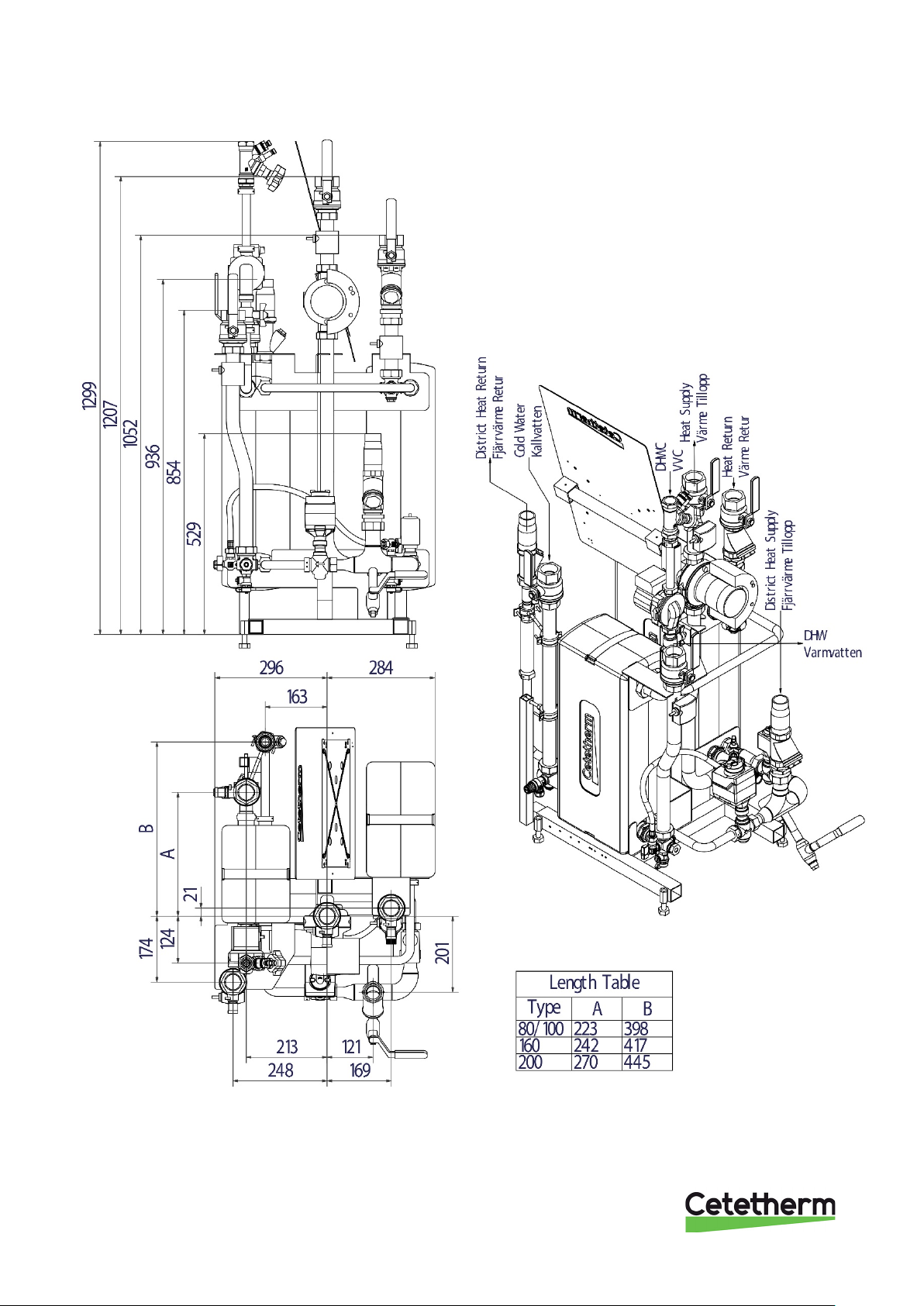 1299
1207
1052
936
854
529

296
284
163
B
A
21
174
124
201
213
121
248
169

District Heat Return
Fjärrvärme Retur
Cold Water
Kallvatten
DHWC
VVC
Heat Supply
Värme Tillopp
Heat Return
Värme Retur
District Heat Supply
Fjärrvärme Tillopp
DHW
Varmvatten

Cetetherm

Length Table

| Type | A | B |
|---|---|---|
| 80/100 | 223 | 398 |
| 160 | 242 | 417 |
| 200 | 270 | 445 |

Cetetherm