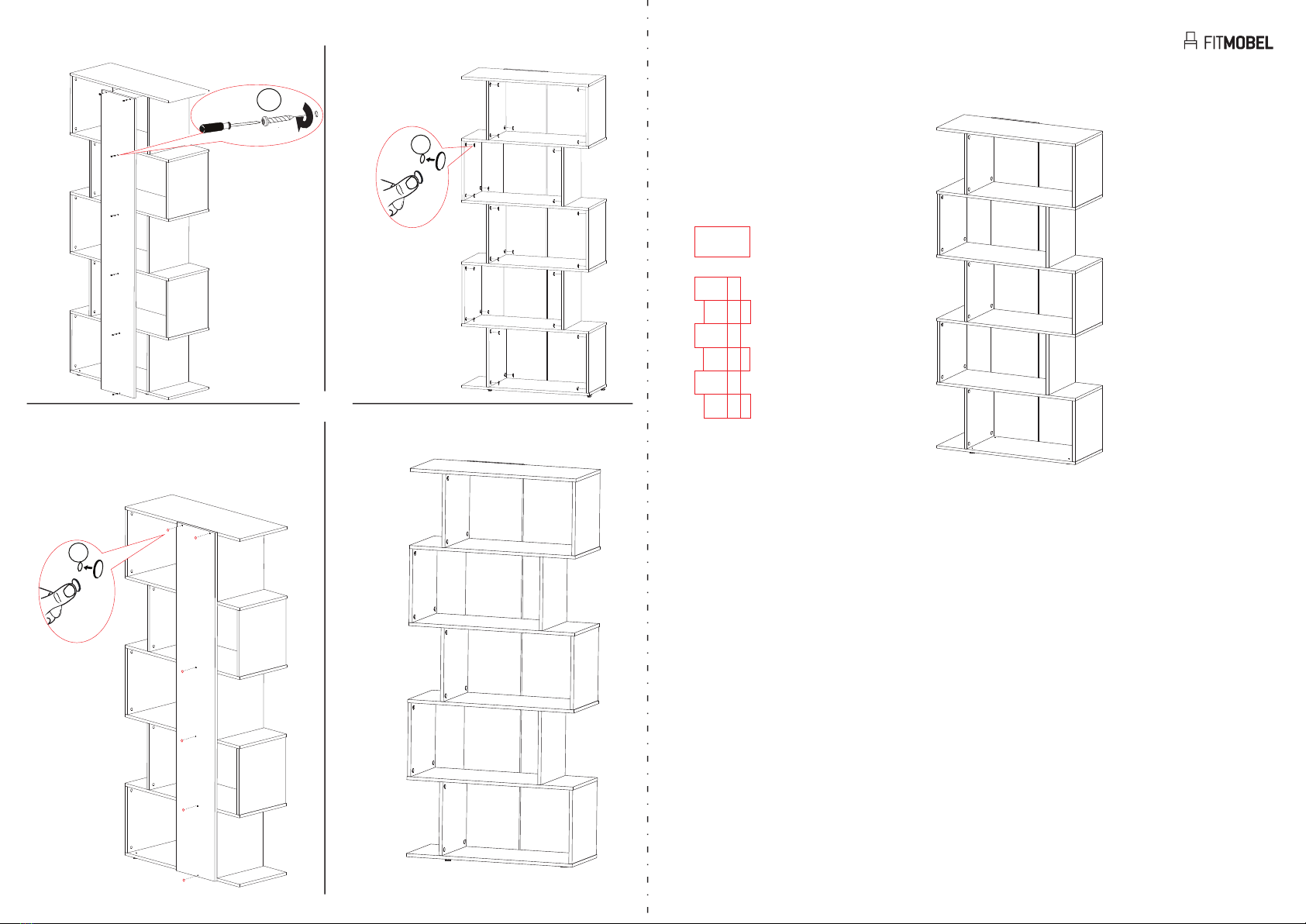 FITMOBEL