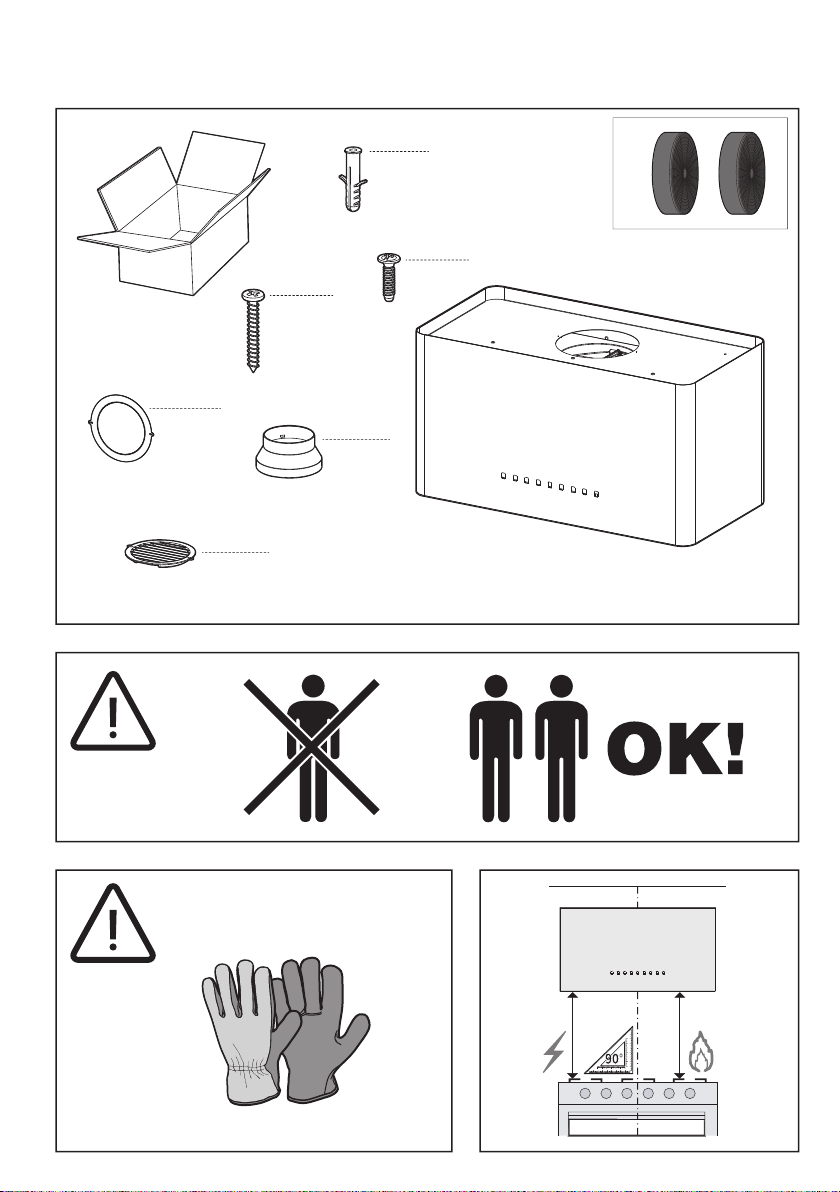 OK!

90°