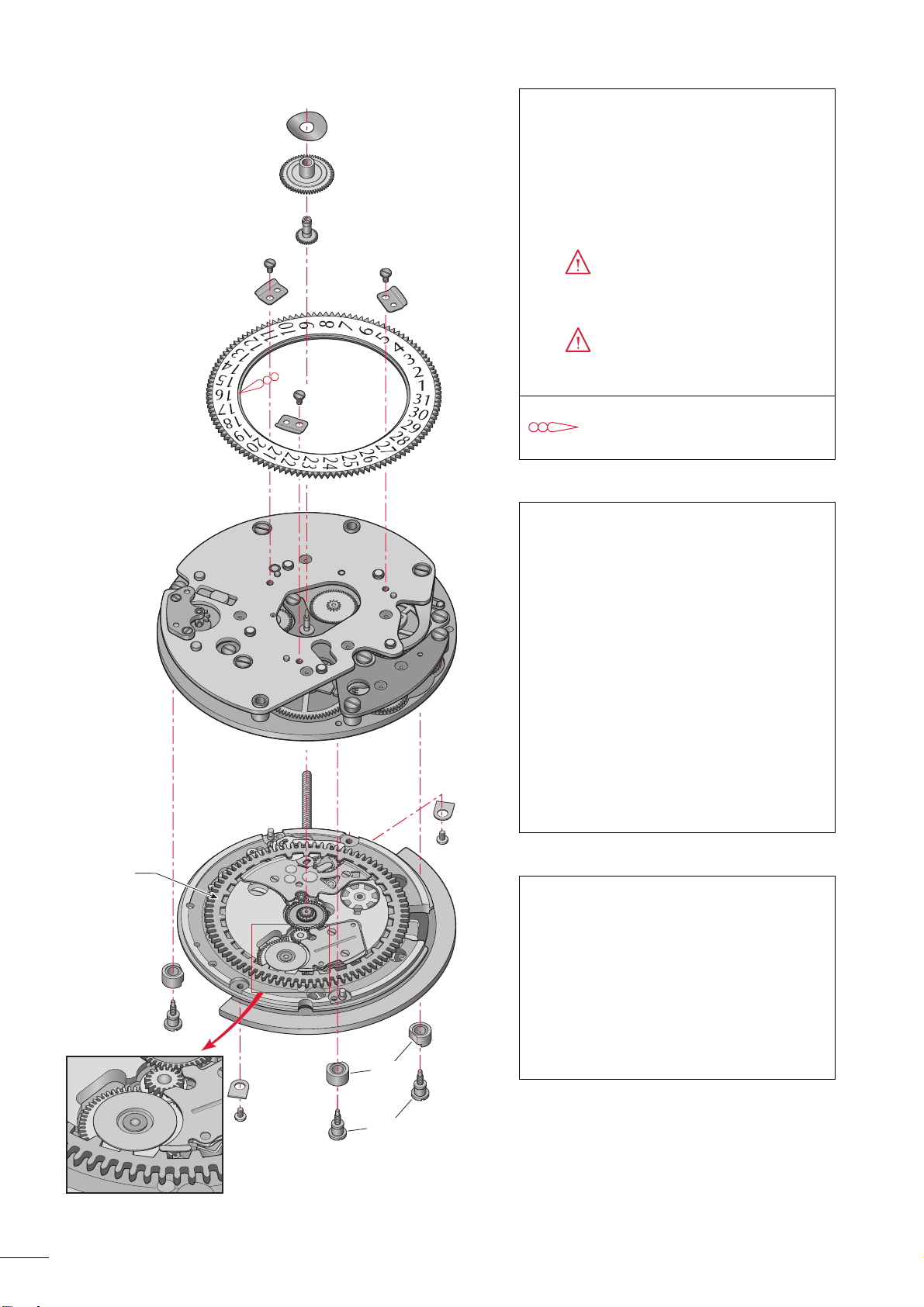 1
2
3
4
5
6
7
8
9
10
11
12
13
14
15
16
17
18
19
20
21
22
23
24
25
26
27
28
29
30
31