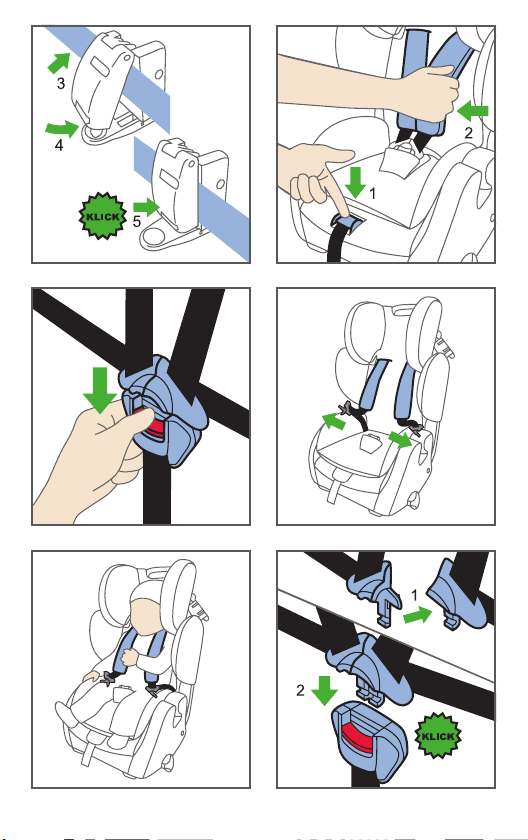 3
4
KLICK
5

2
1

1
2
KLICK