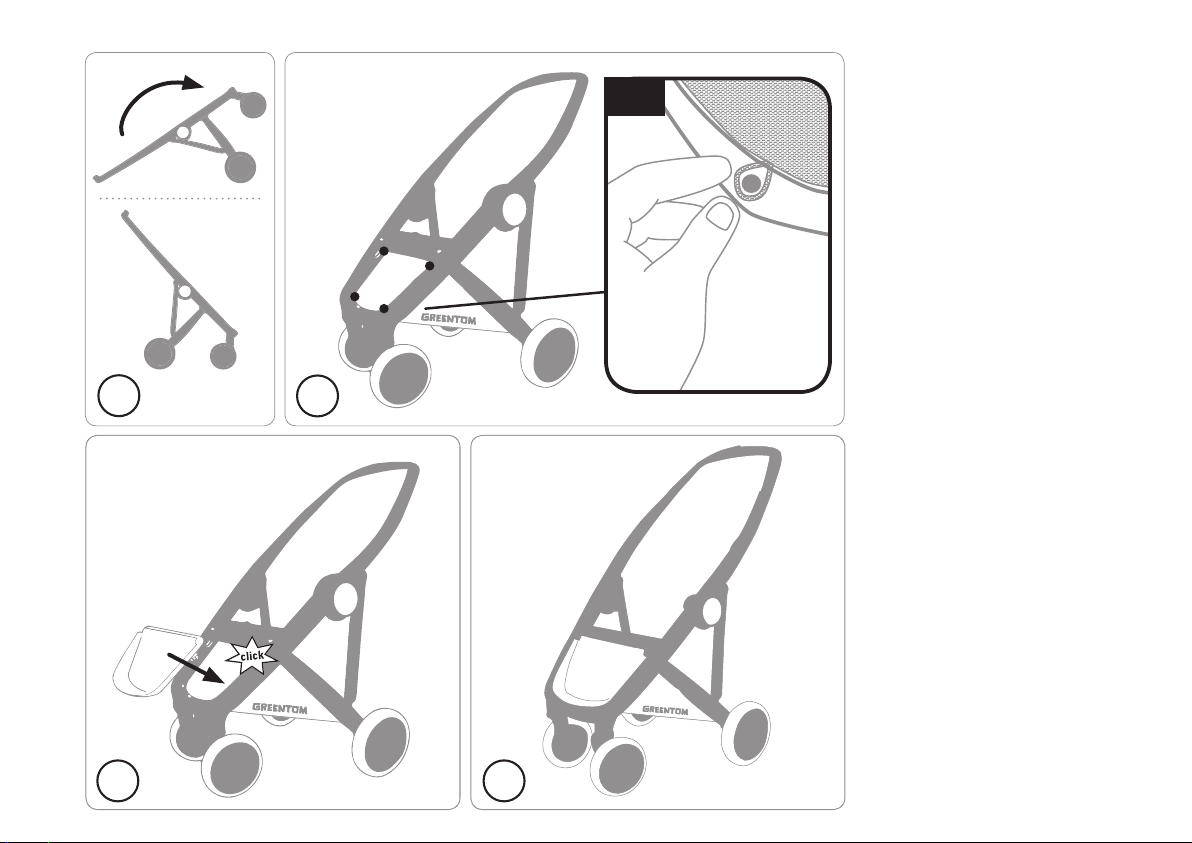 GREENTOM

click

GREENTOM

GREENTOM