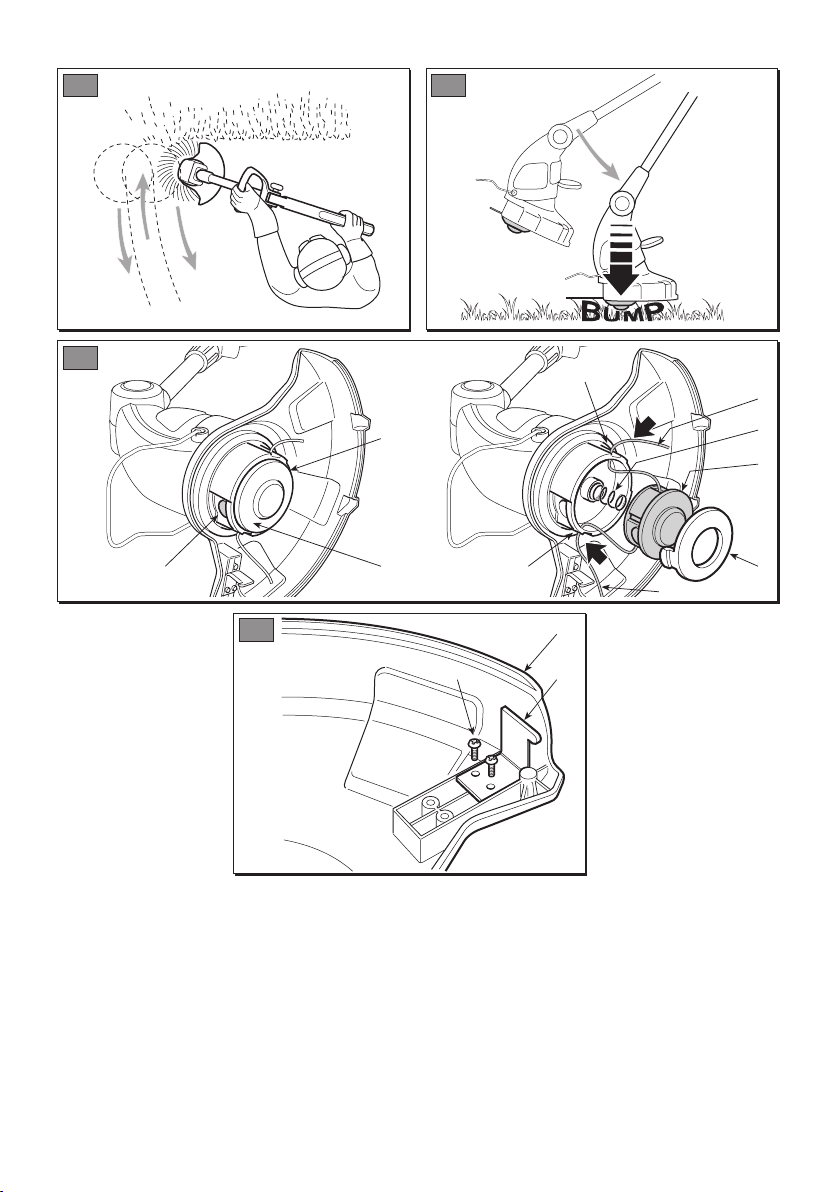 BUMP