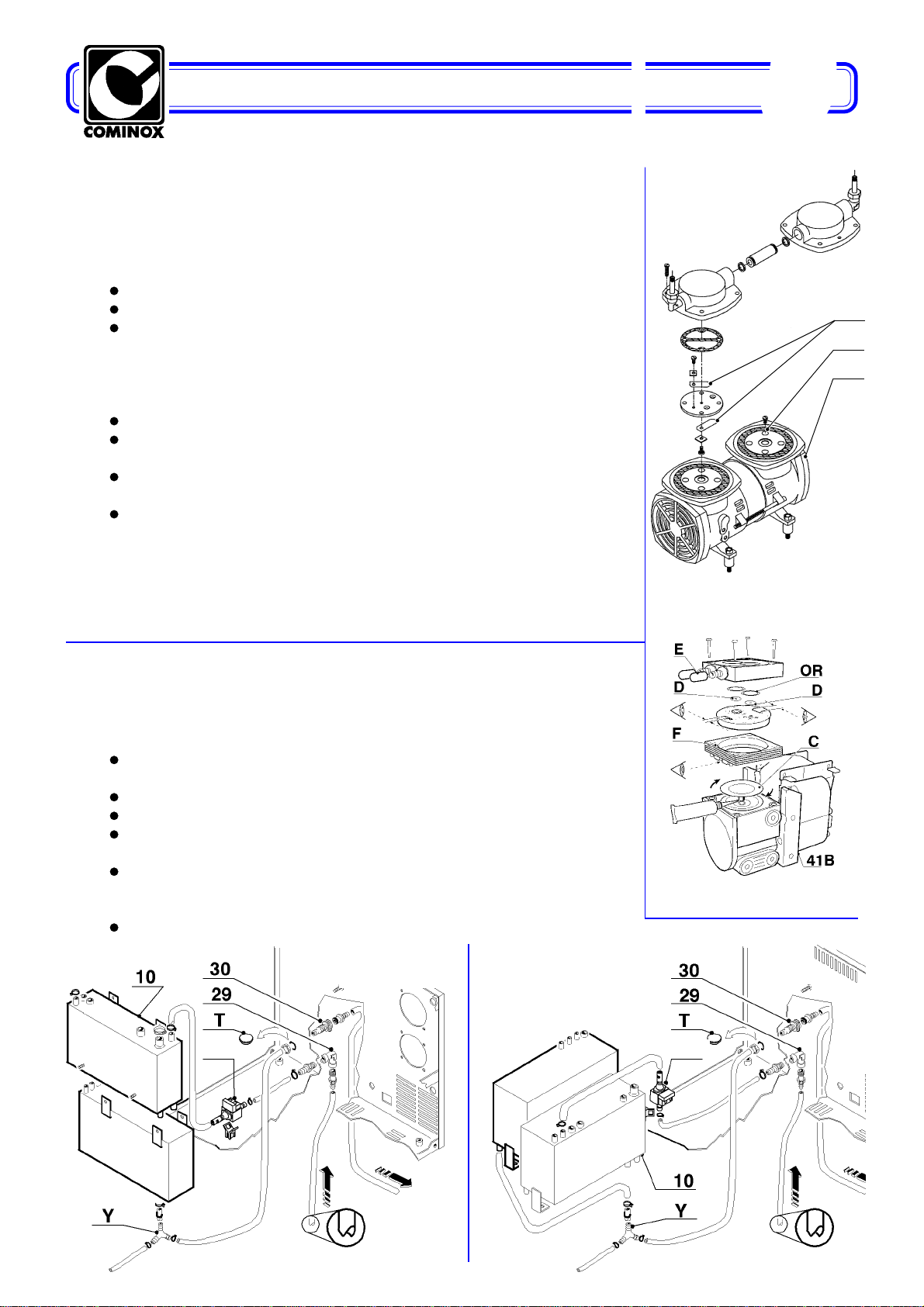 COMINOX

E
OR
D
D
F
C
41B

10
30
29
T
Y

30
29
T
10
Y