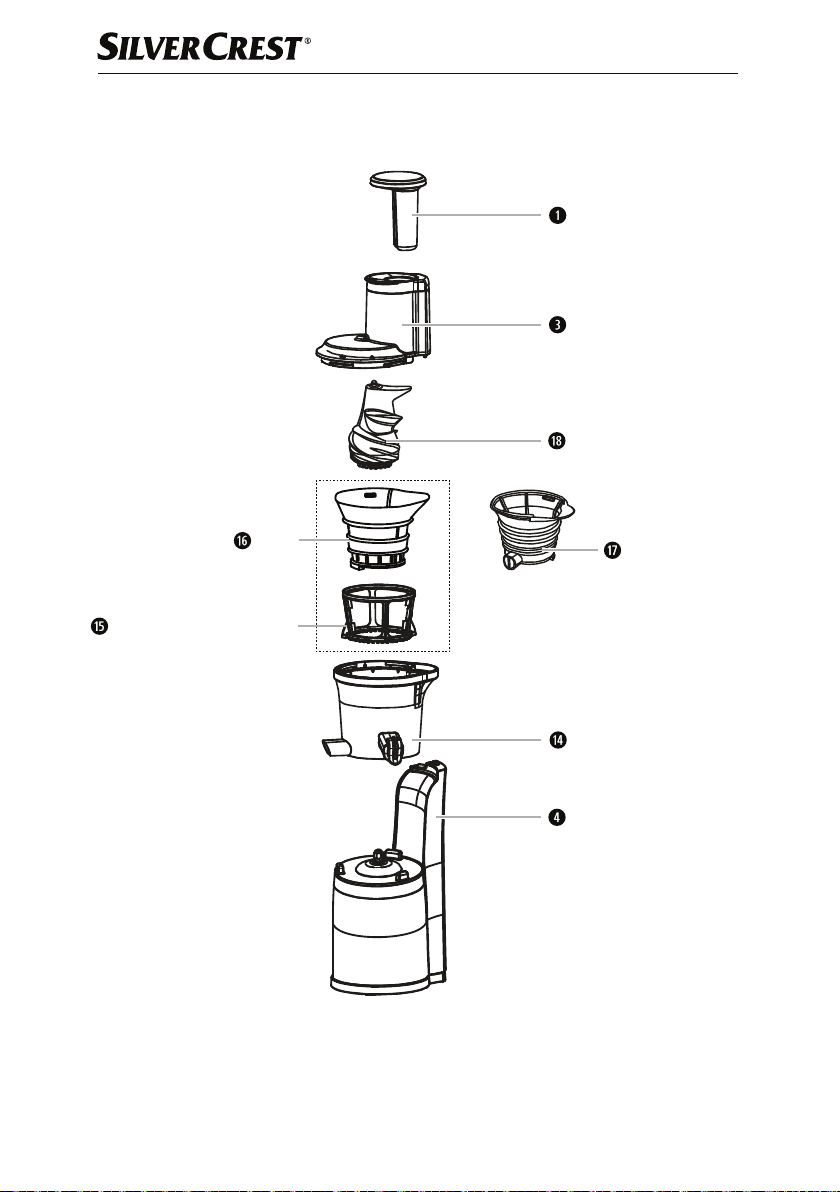 SILVERCREST®

1

3

18

16

17

15

14

4