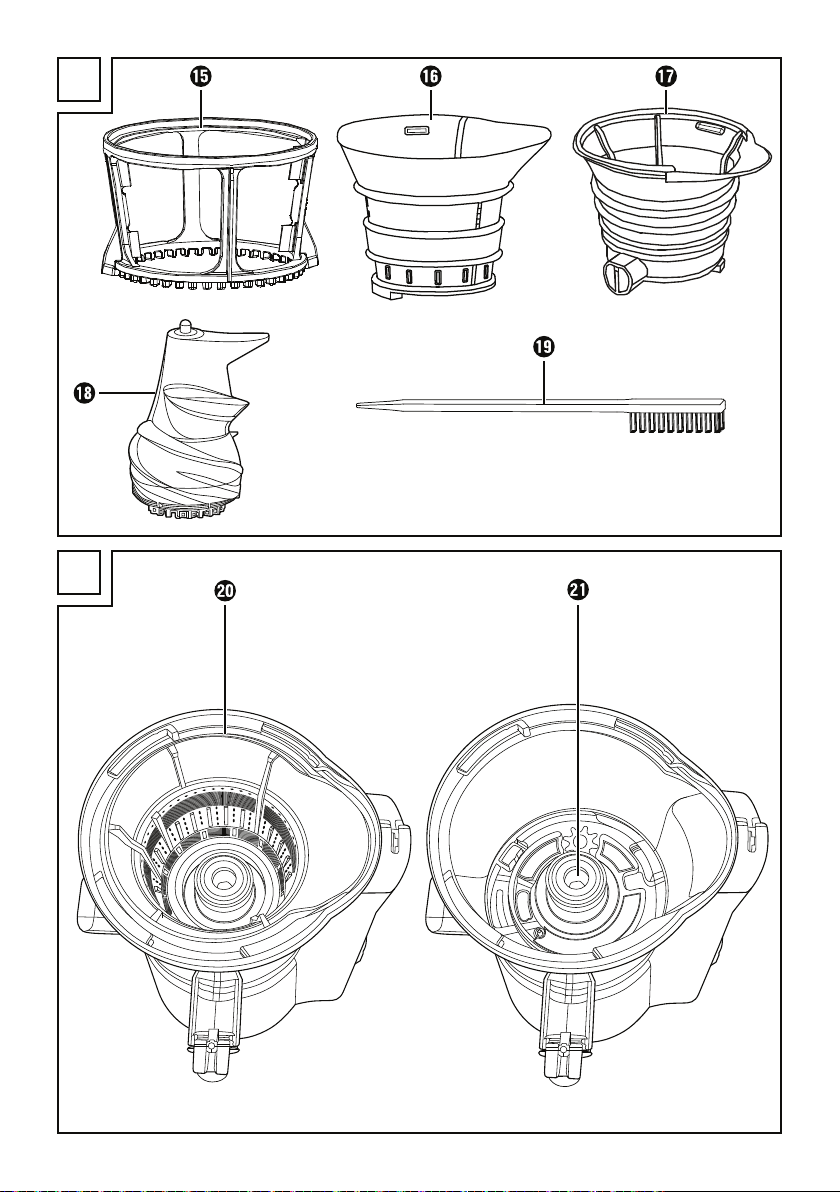 15
16
17
18
19

20
21