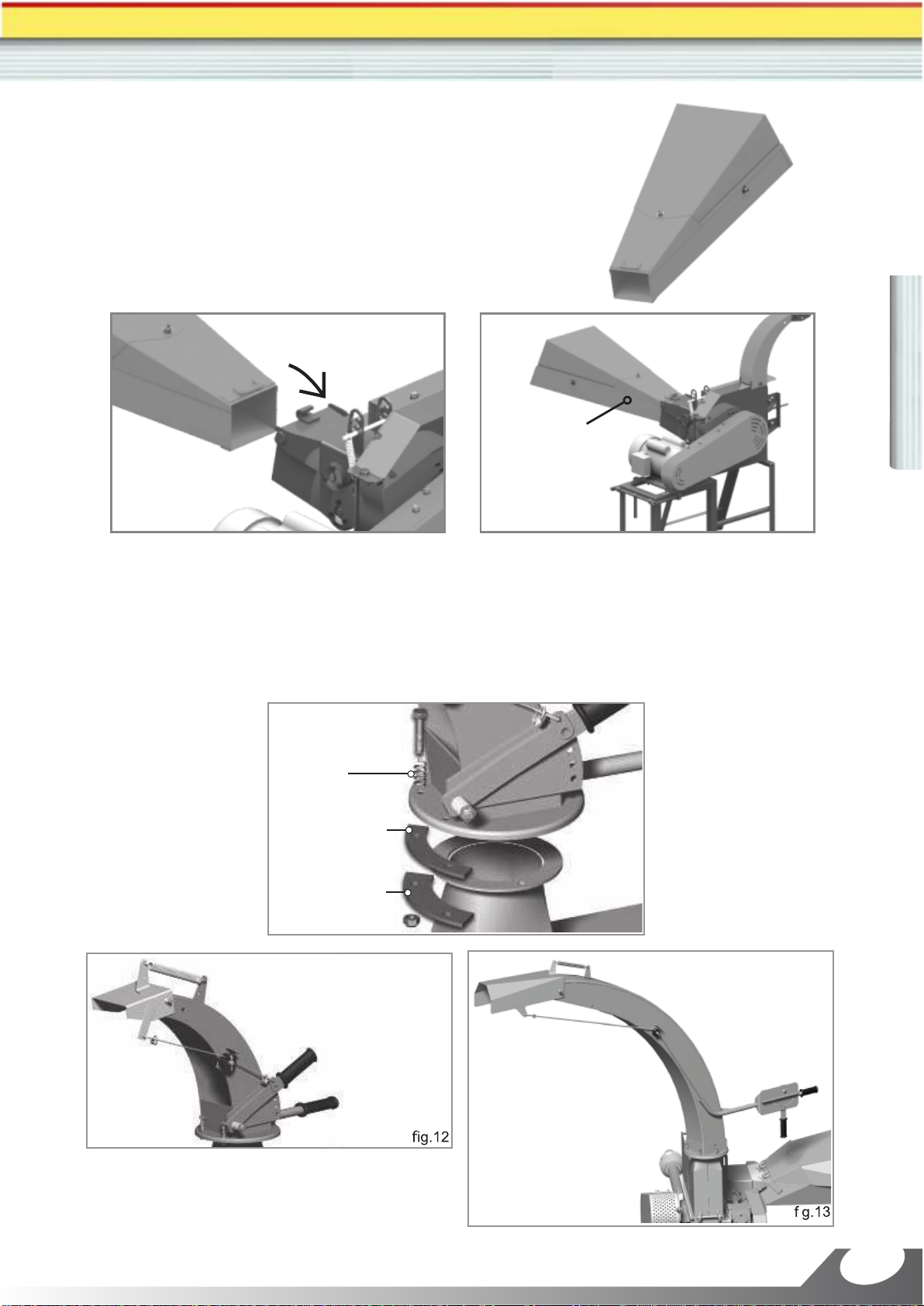 fig.12

f g.13