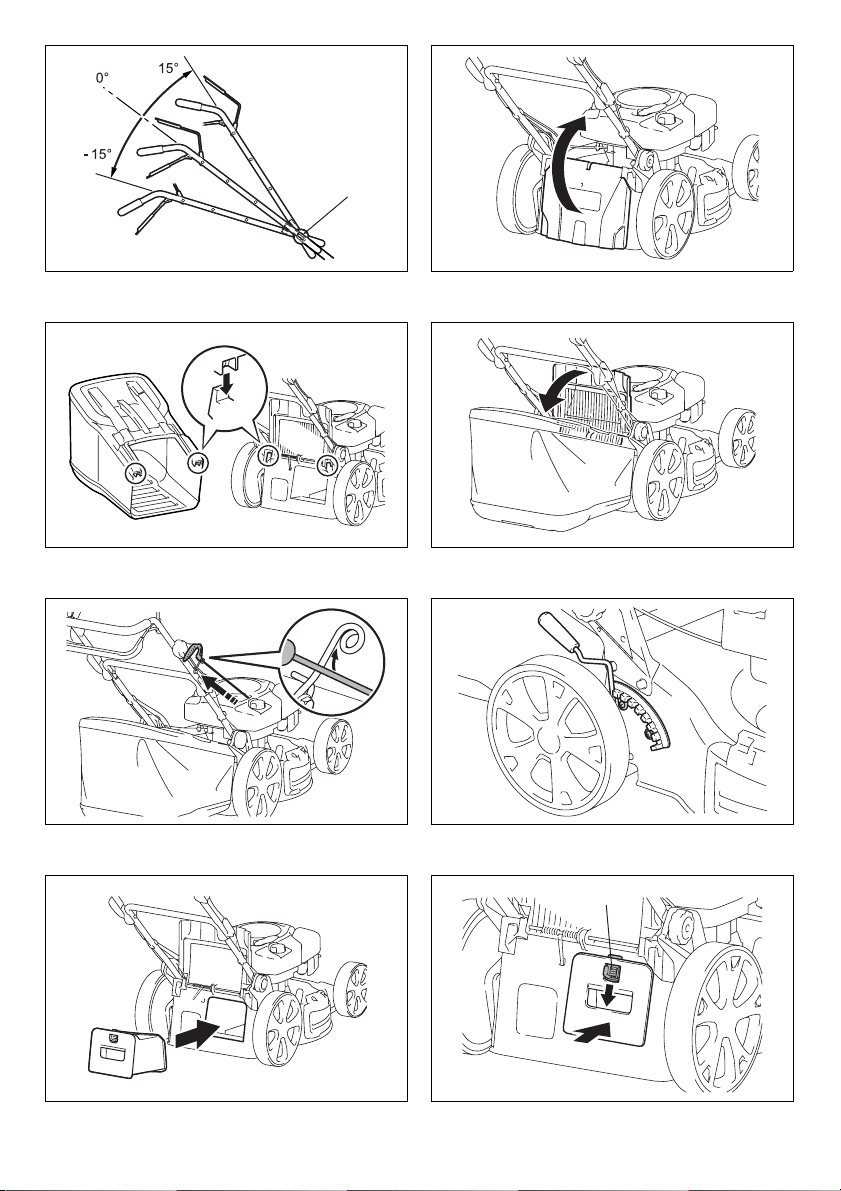 15°
0°
- 15°