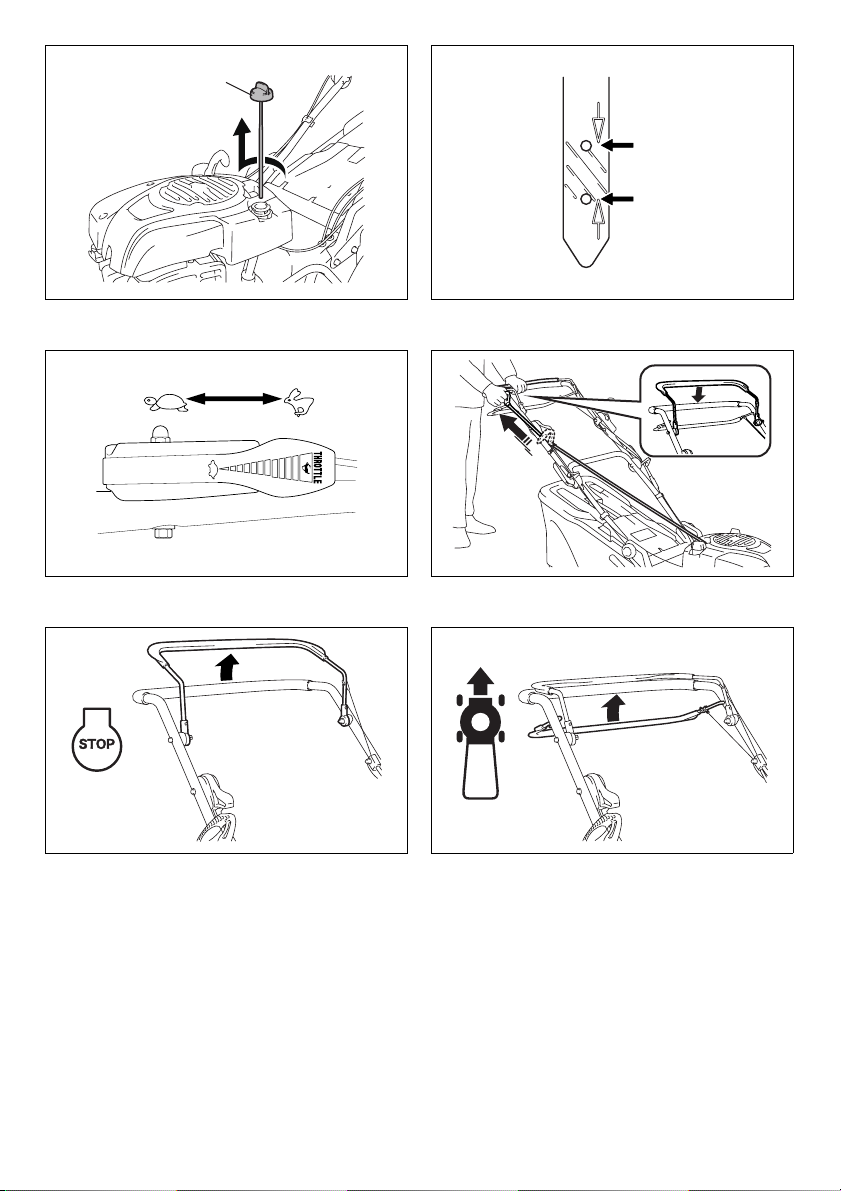 THROTTLE

STOP