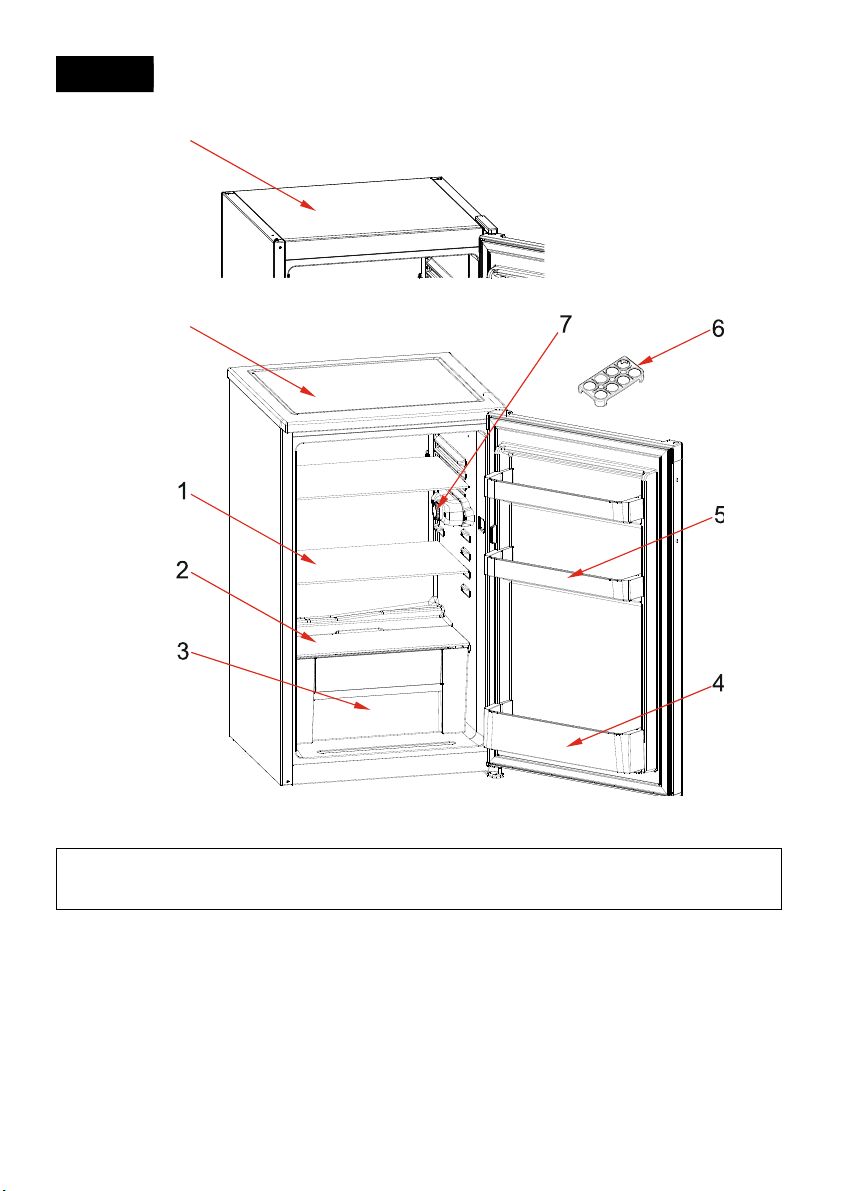 7
6
1
5
2
3
4