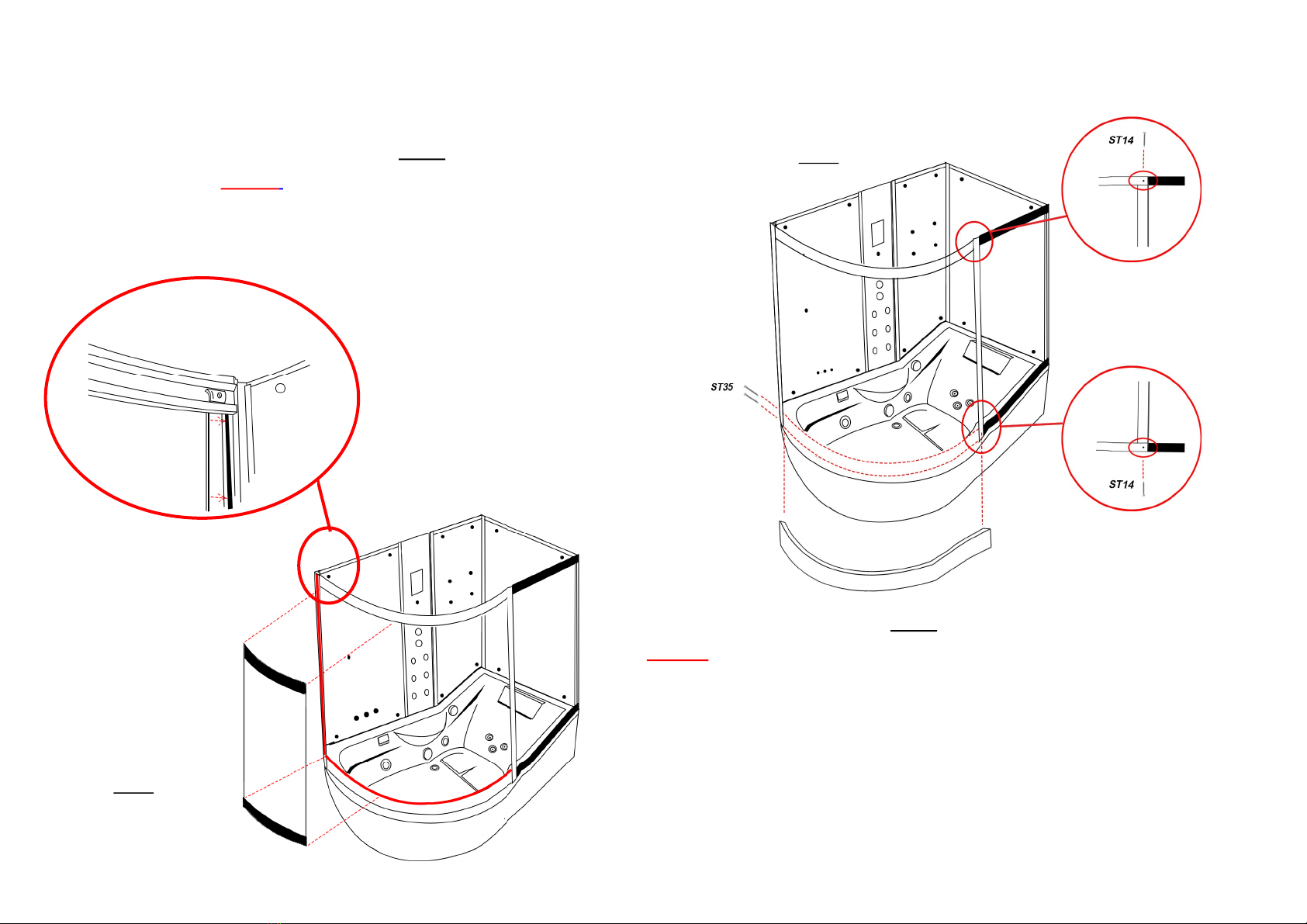 ST14

ST35

ST14