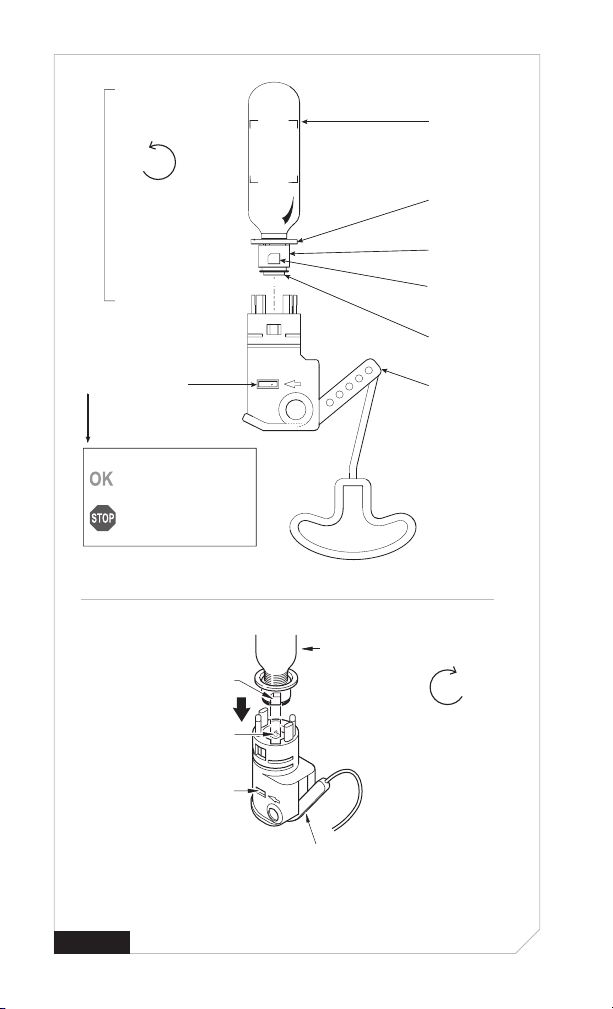 OK

STOP