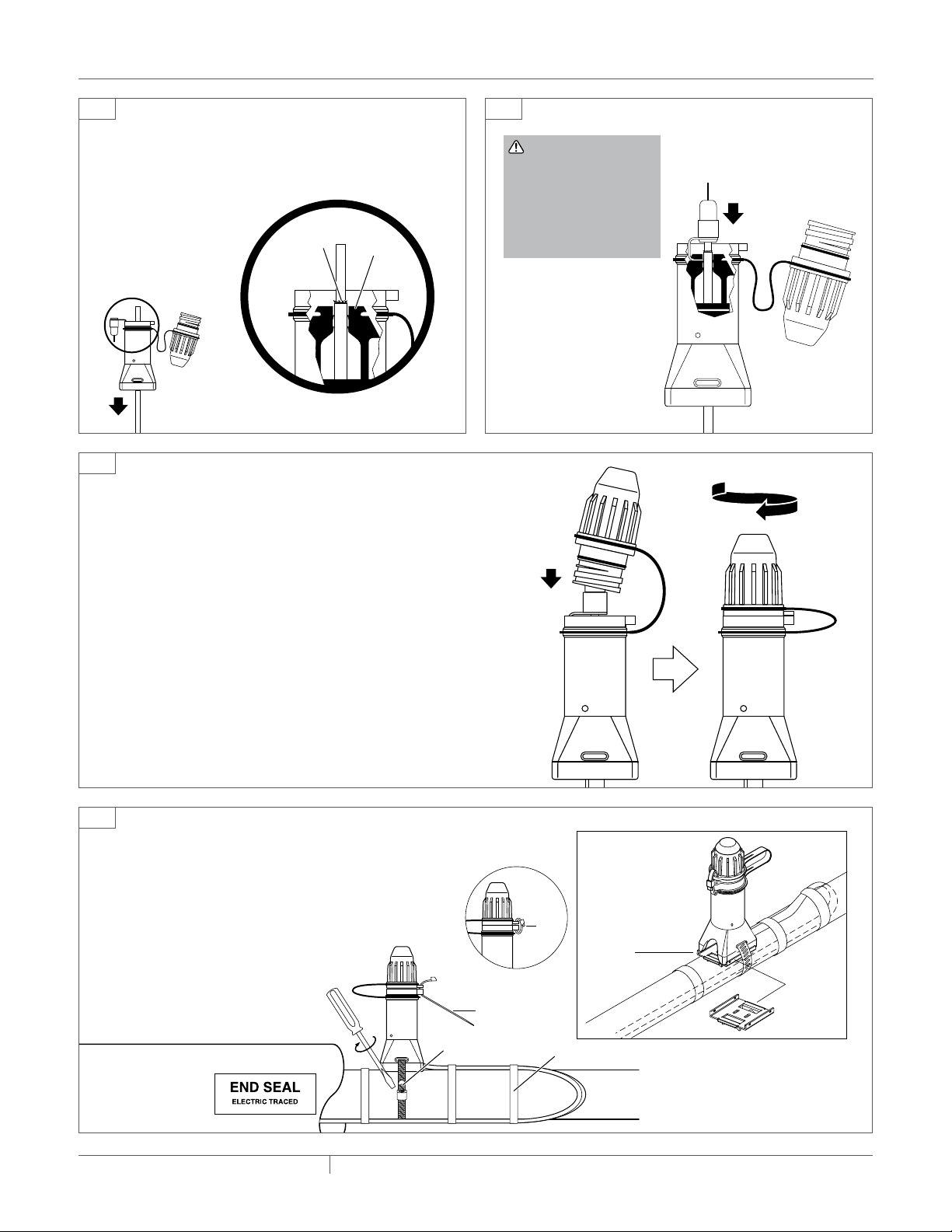 END SEAL
ELECTRIC TRACED