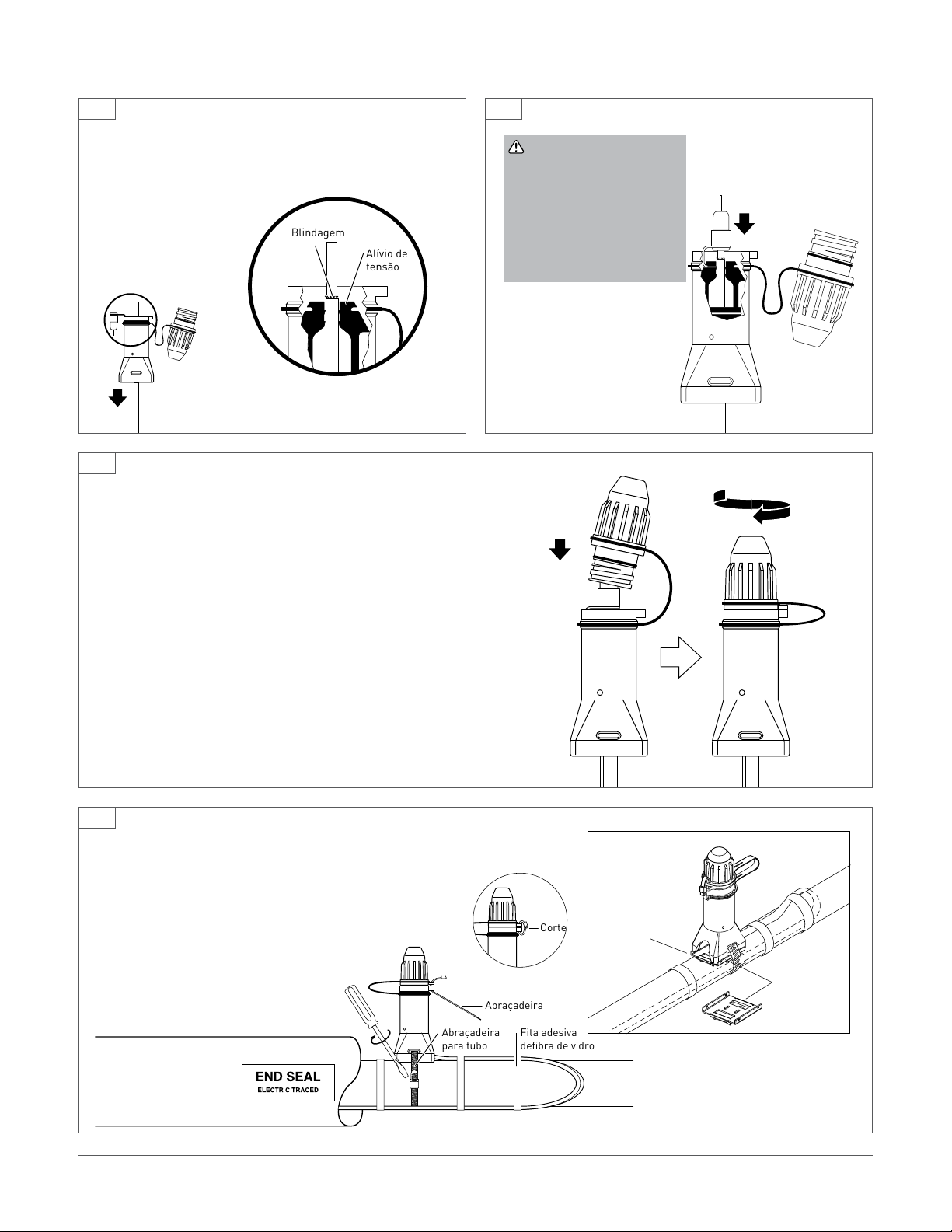 Blindagem

Alívio de tensão

Corte

Abraçadeira

Abraçadeira para tubo

Fita adesiva defibra de vidro

END SEAL
ELECTRIC TRACED