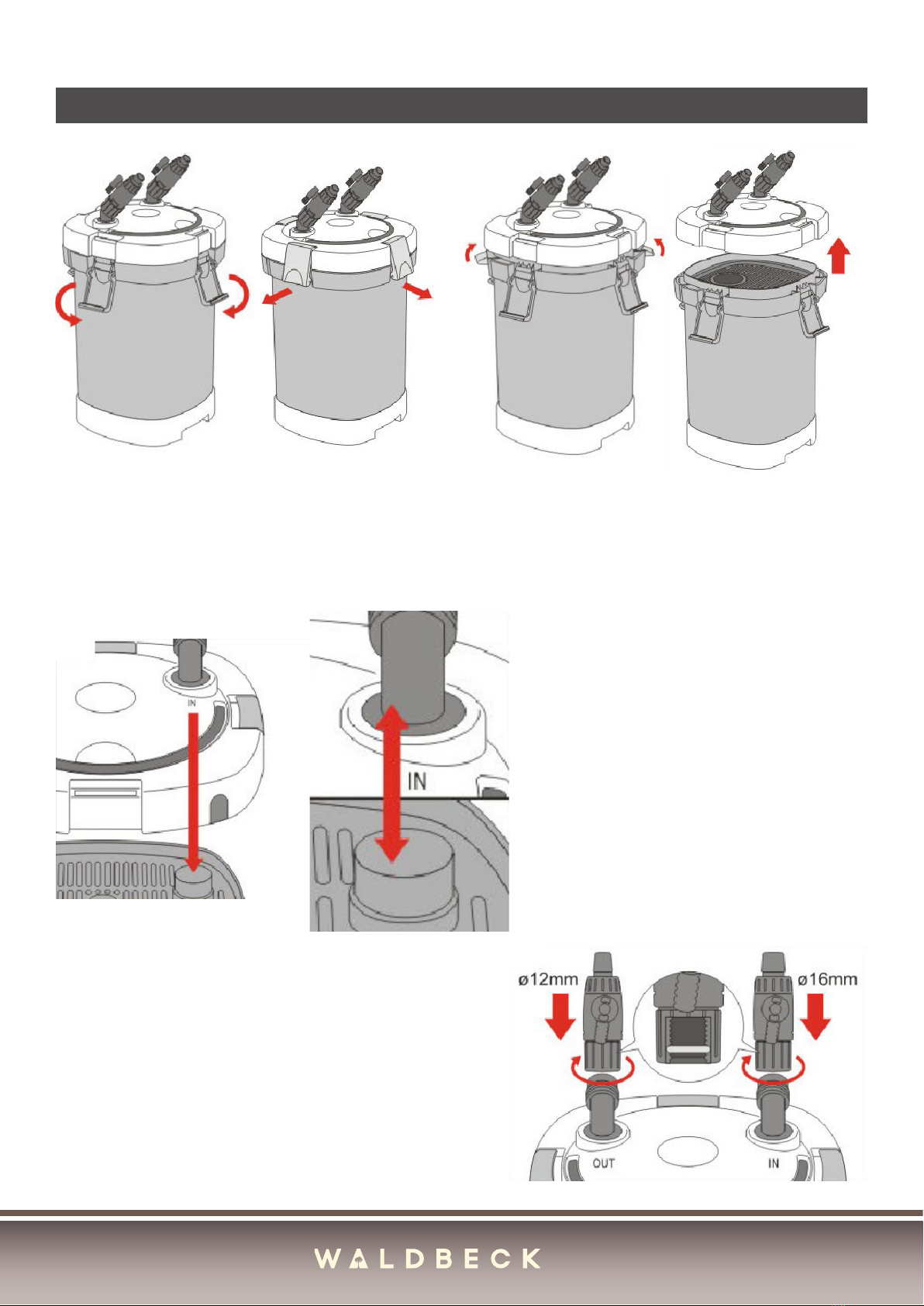 IN

IN

ø12mm

ø16mm

OUT

IN

WALDBECK