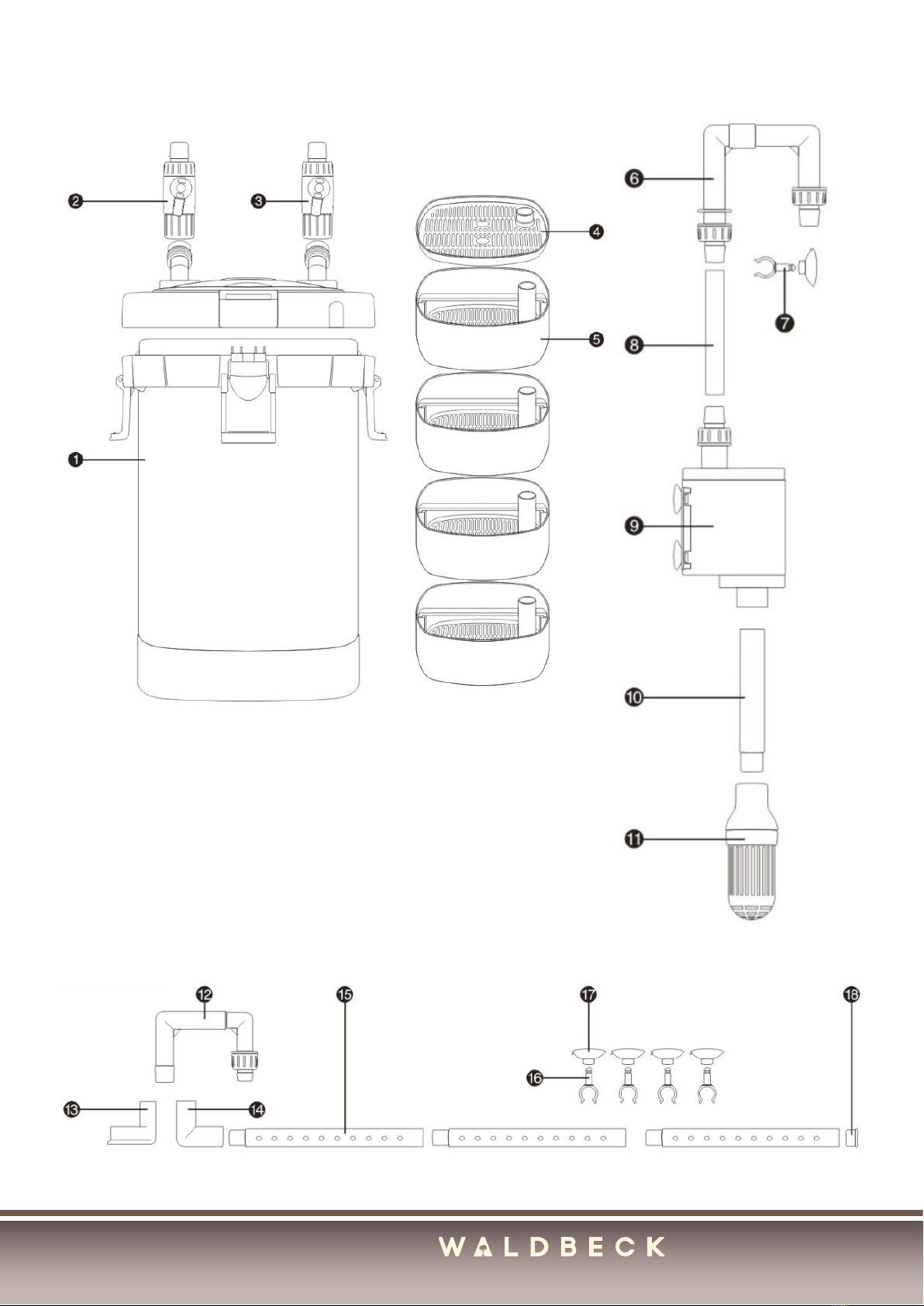 2
3
4
5
1
6
7
8
9
10
11
12
15
17
18
16
13
14
WALDBECK