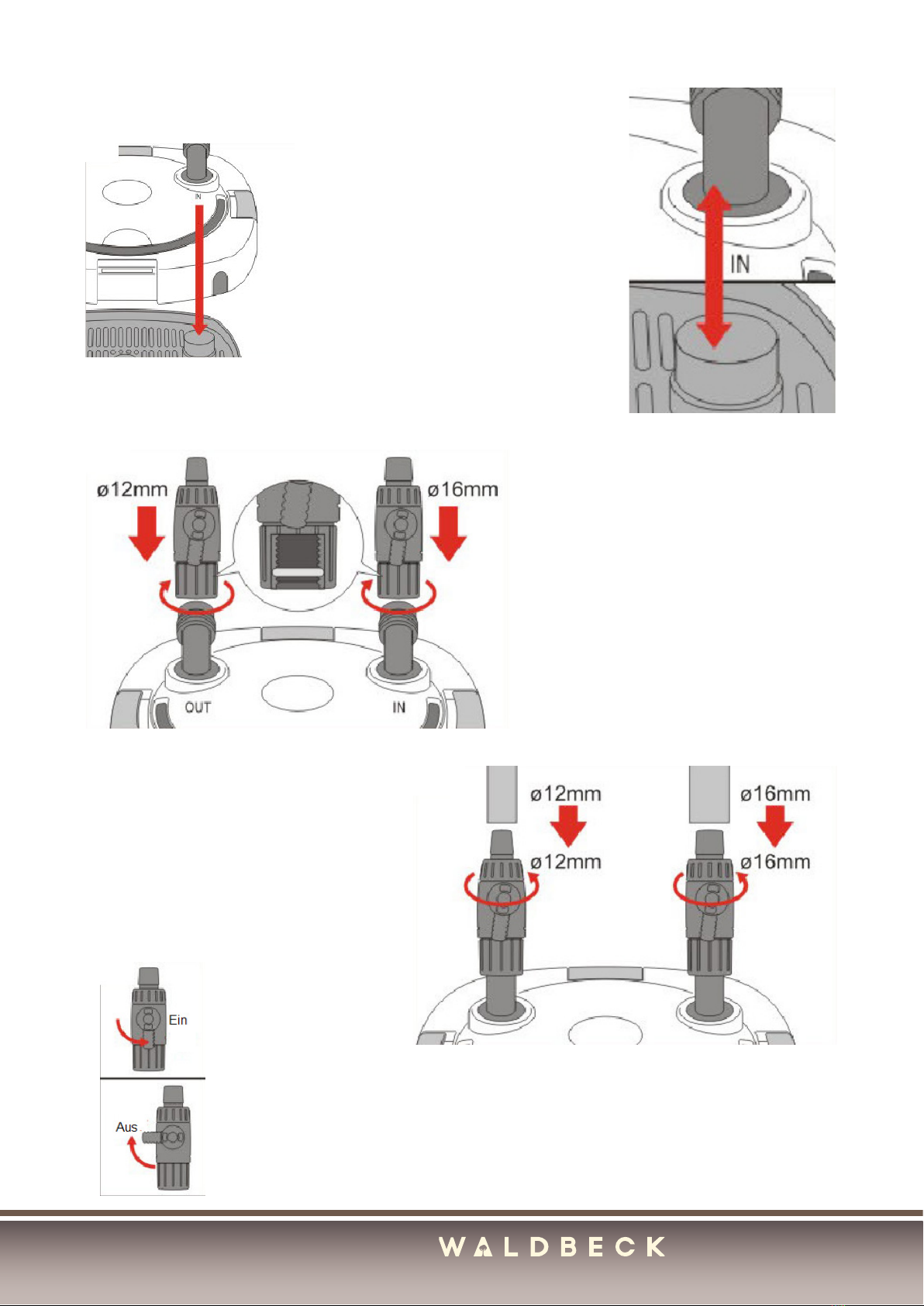 IN

IN

ø12mm

ø16mm

OUT

IN

ø12mm

ø16mm

ø12mm

ø16mm

Ein

Aus

WALDBECK